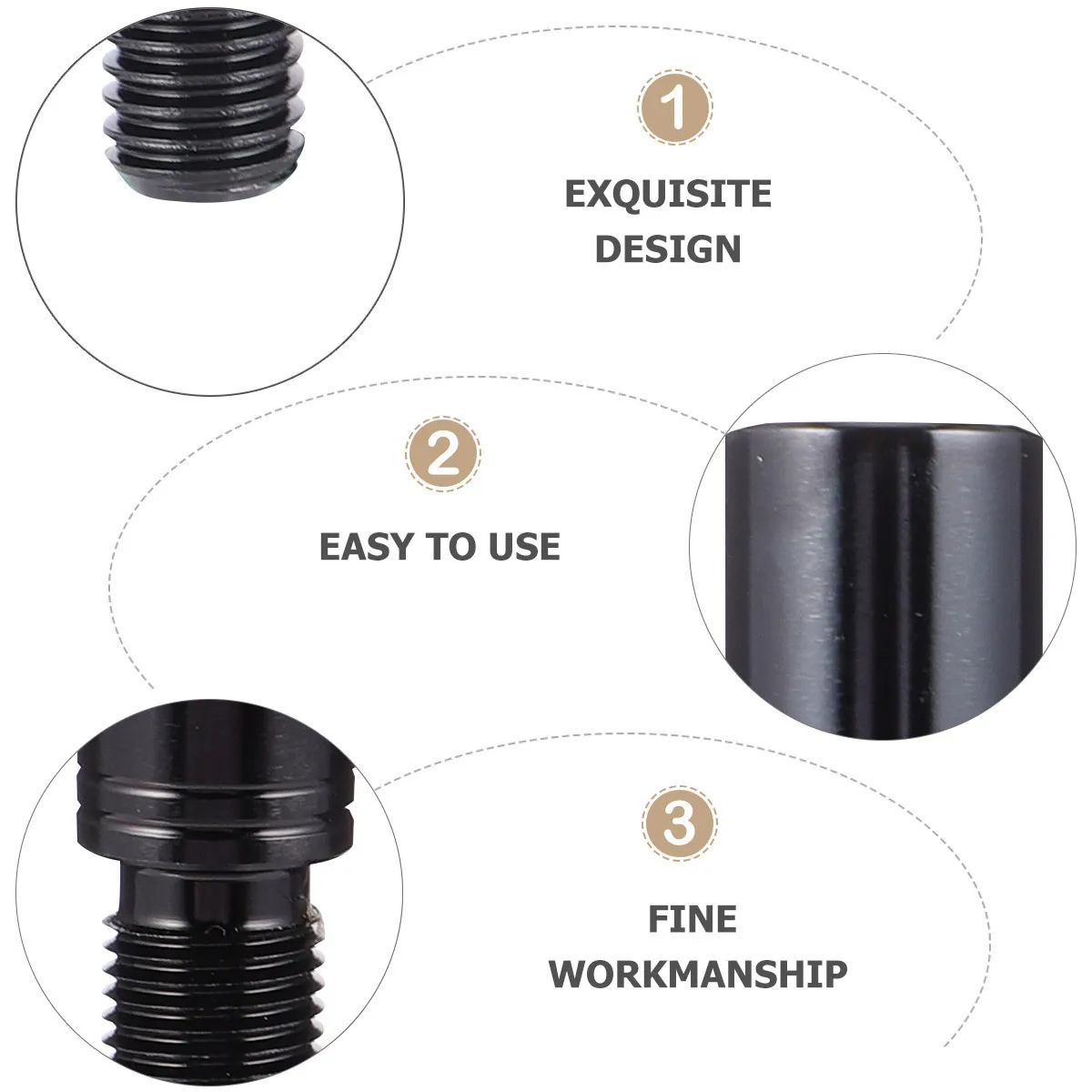 1

EXQUISITE DESIGN

2

EASY TO USE

3

FINE WORKMANSHIP