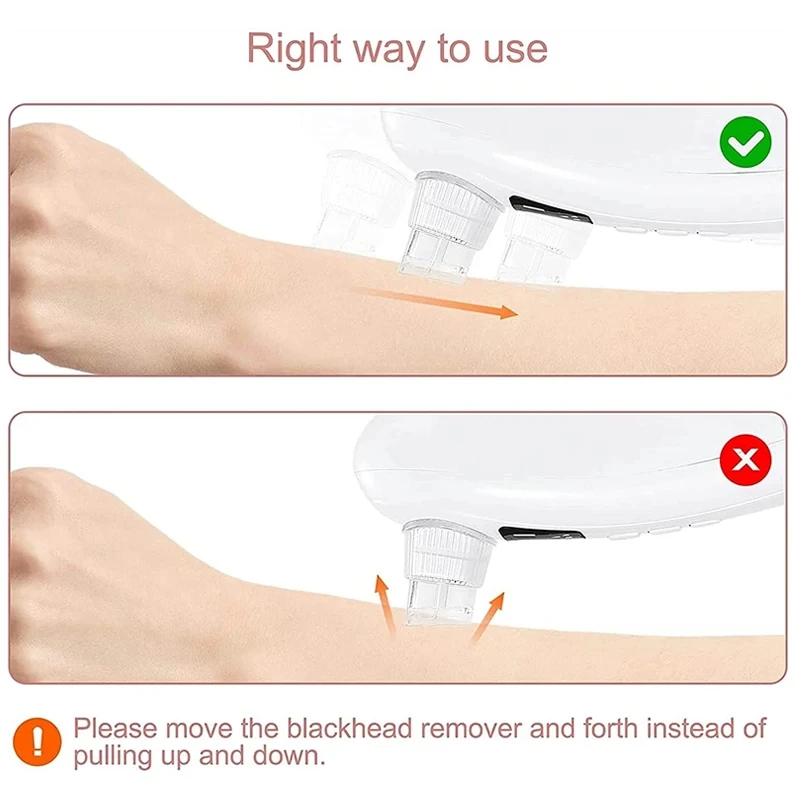 Right way to use

Please move the blackhead remover and forth instead of pulling up and down.