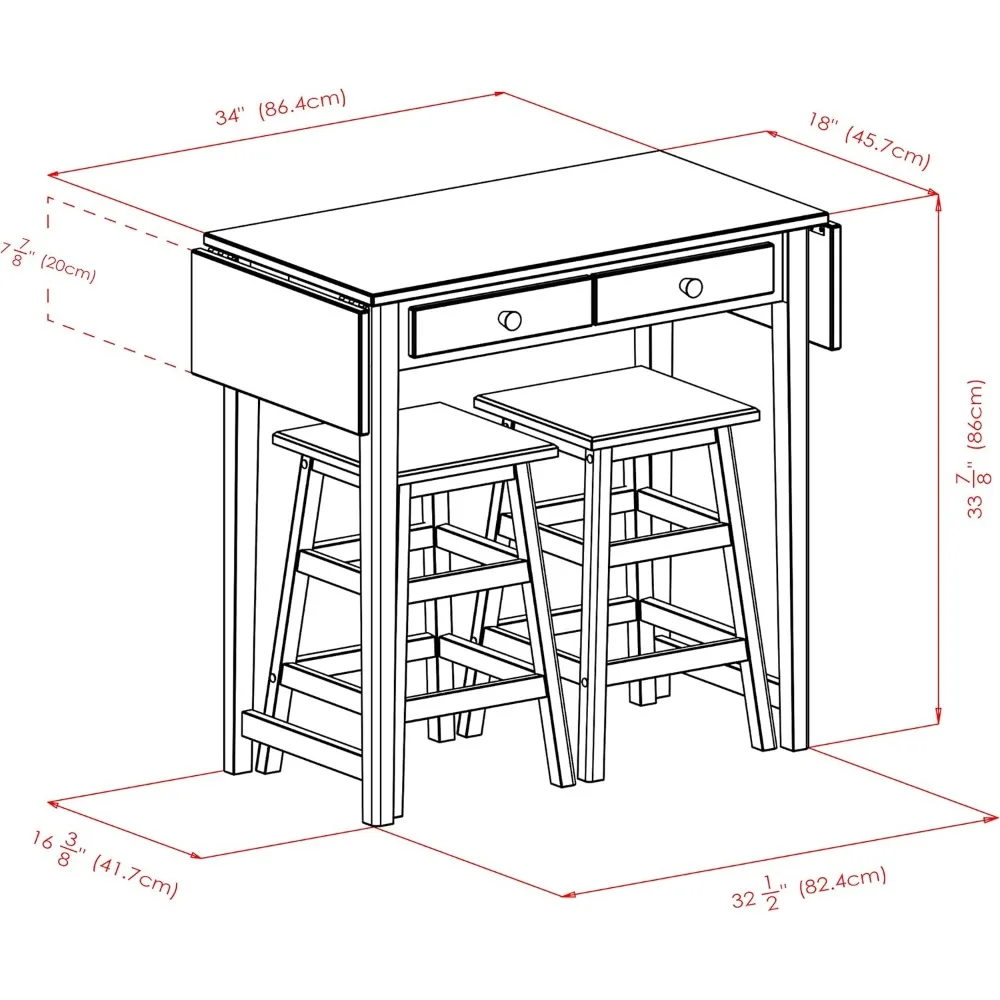 34" (86.4cm)

18" (45.7cm)

$7\frac{7}{8}$" (20cm)

$33\frac{7}{8}$" (86cm)

$16\frac{3}{8}$" (41.7cm)

$32\frac{1}{2}$" (82.4cm)