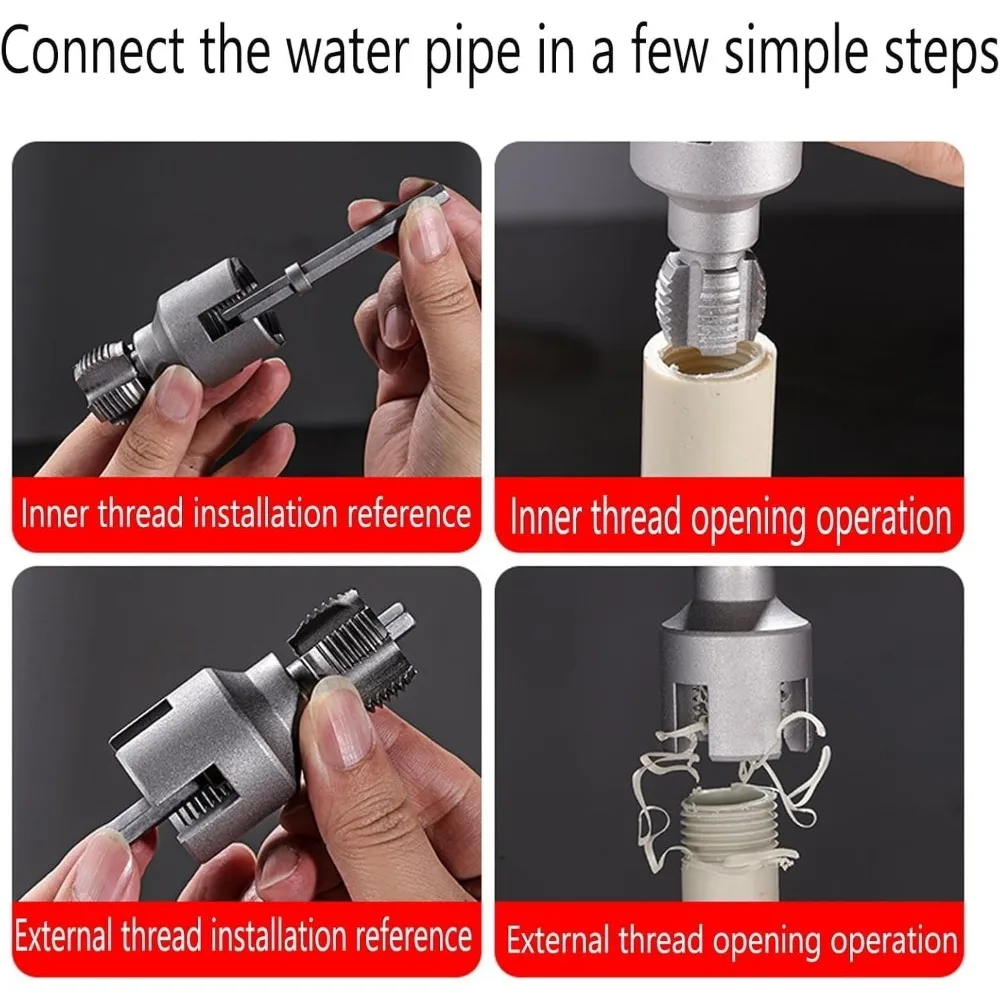 Connect the water pipe in a few simple steps

Inner thread installation reference

Inner thread opening operation

External thread installation reference

External thread opening operation