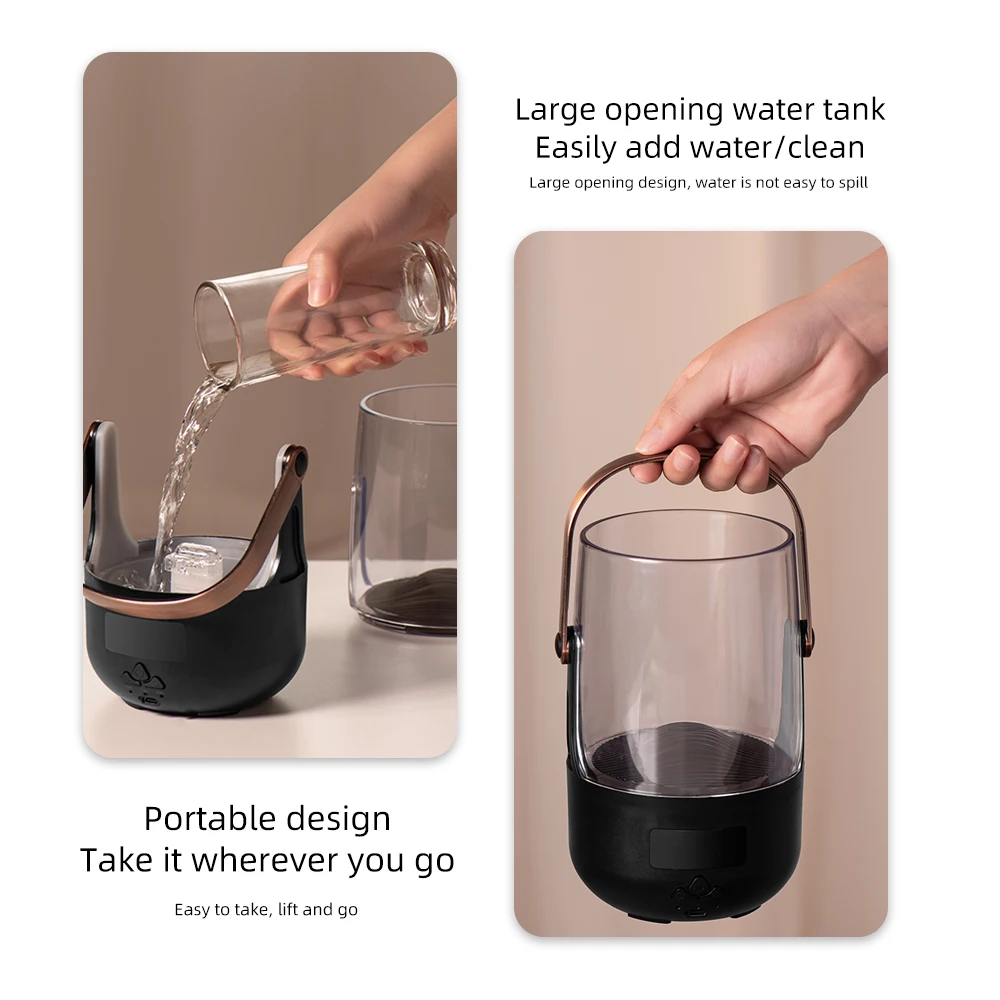 Large opening water tank
Easily add water/clean

Large opening design, water is not easy to spill

Portable design
Take it wherever you go

Easy to take, lift and go