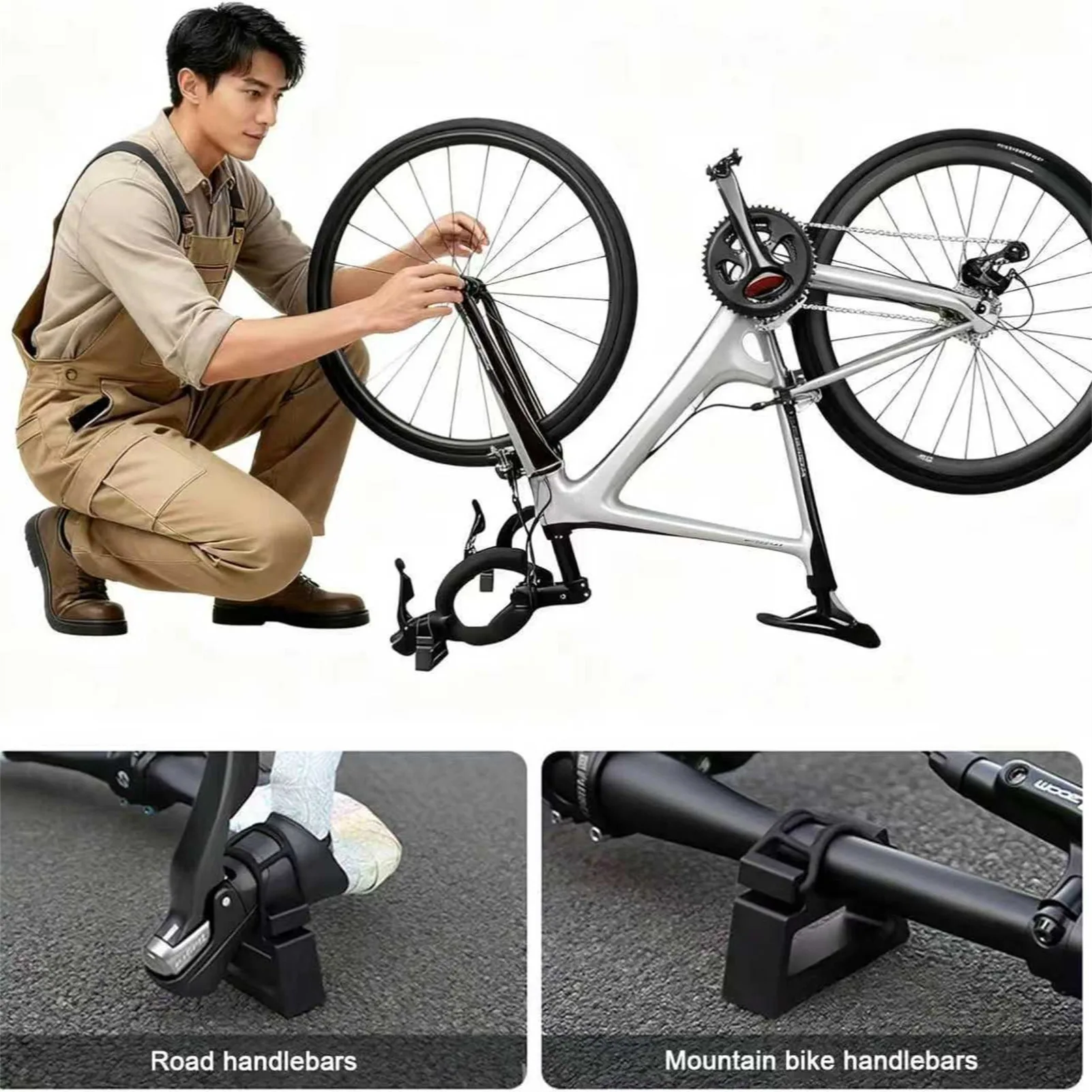 Road handlebars

Mountain bike handlebars