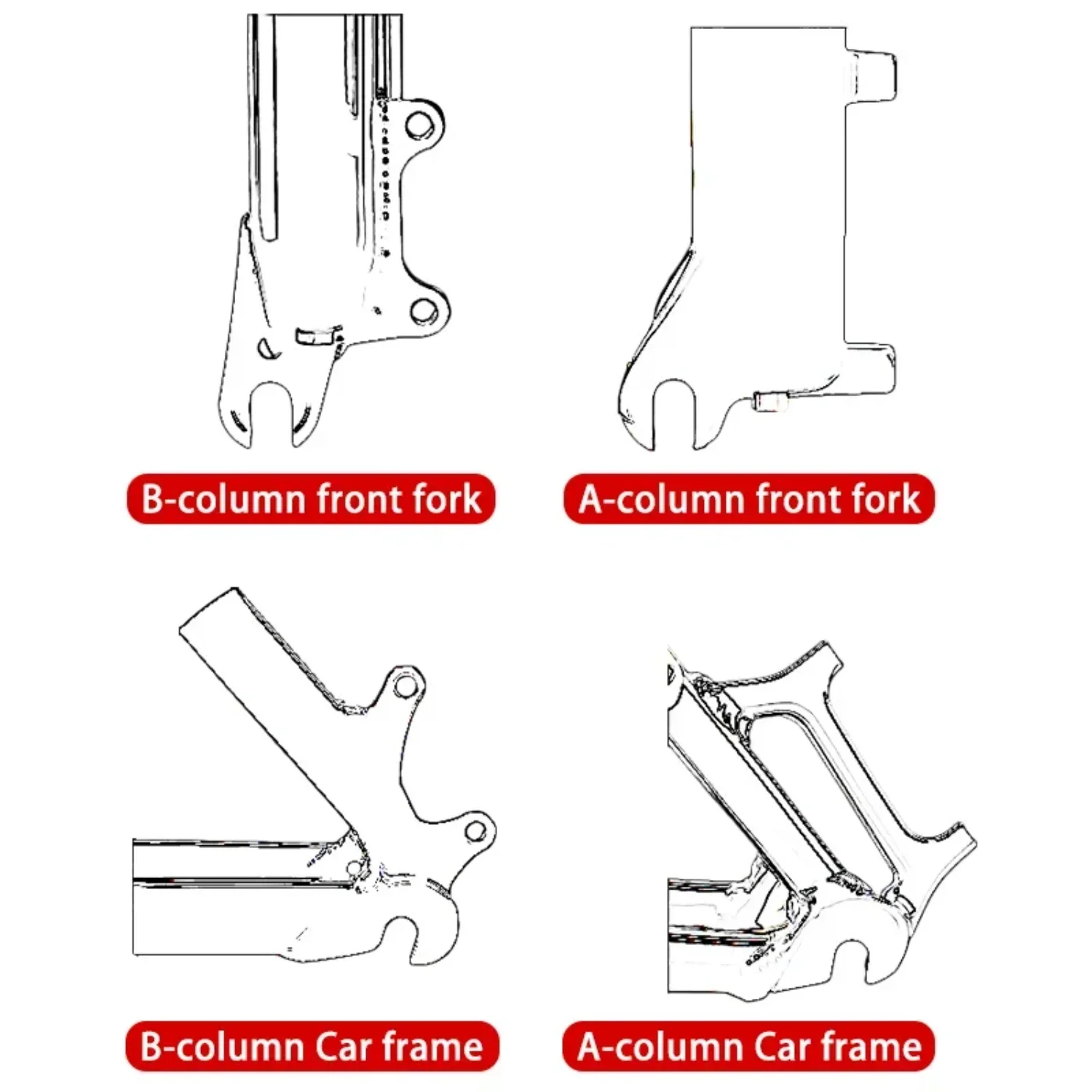 B-column front fork

A-column front fork

B-column Car frame

A-column Car frame