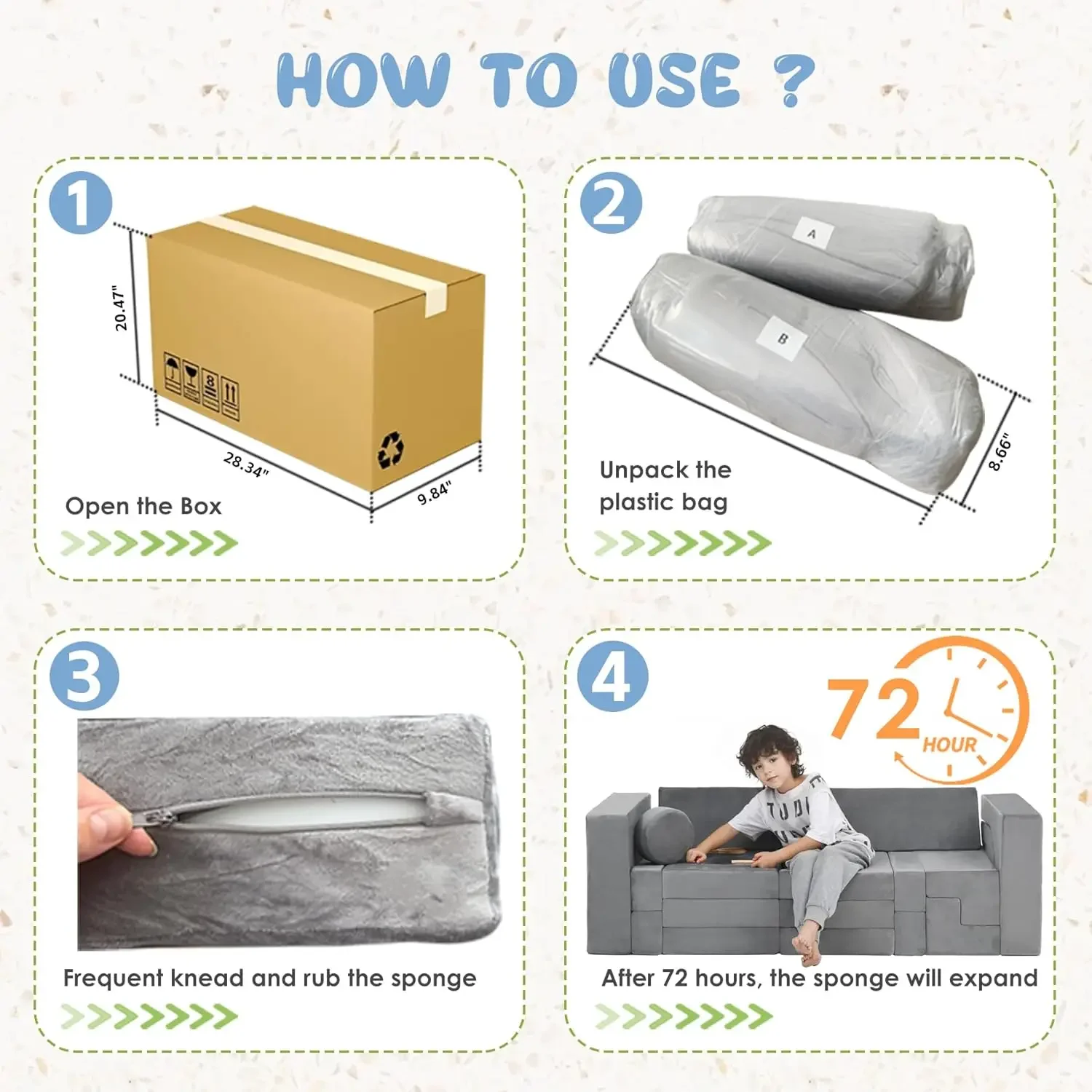 HOW TO USE ?

1

20.47"

28.34"

9.84"

Open the Box

2

A

B

8.66"

Unpack the plastic bag

3

Frequent knead and rub the sponge

4

72 HOUR

After 72 hours, the sponge will expand