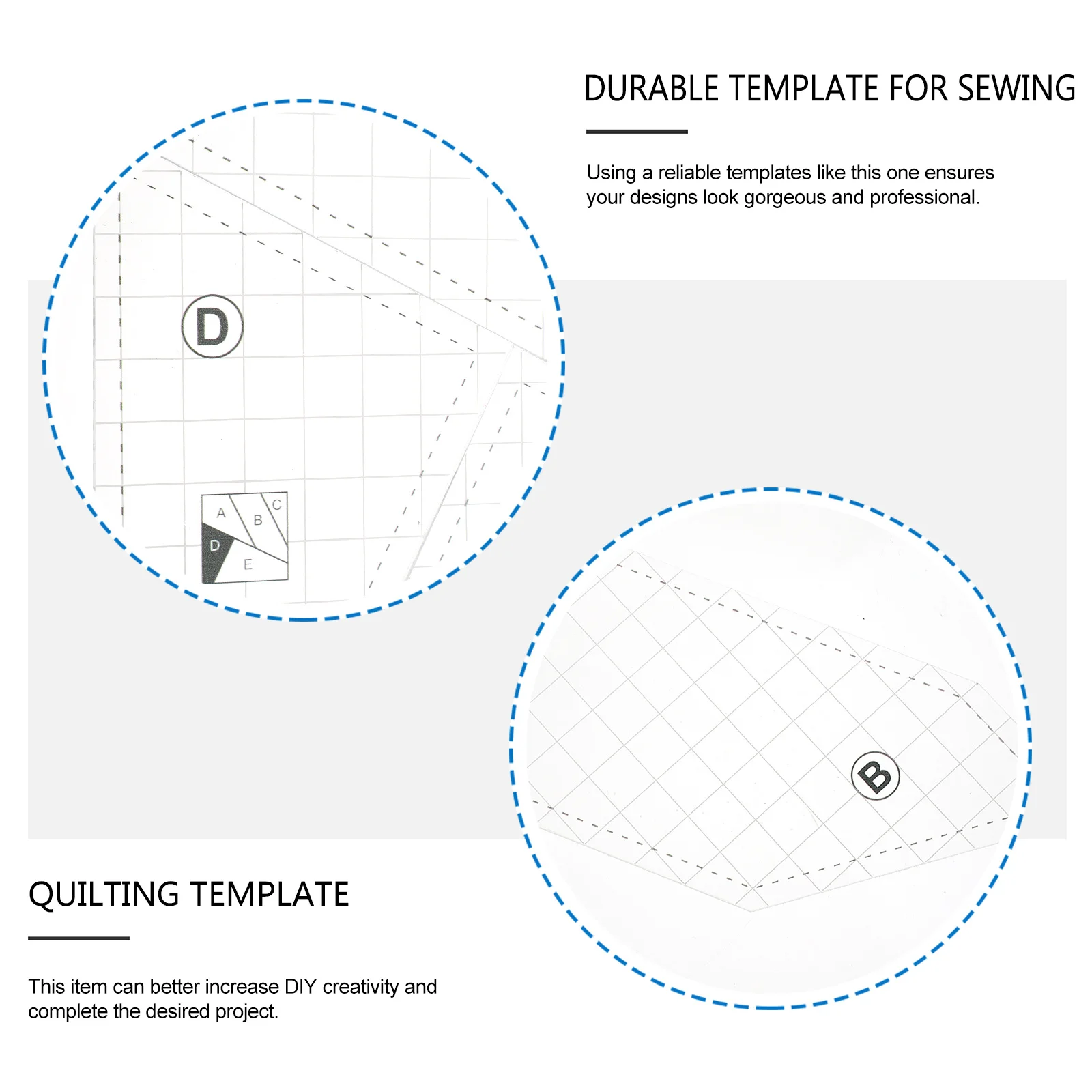 DURABLE TEMPLATE FOR SEWING

Using a reliable templates like this one ensures your designs look gorgeous and professional.

D

A B C D E

B

QUILTING TEMPLATE

This item can better increase DIY creativity and complete the desired project.