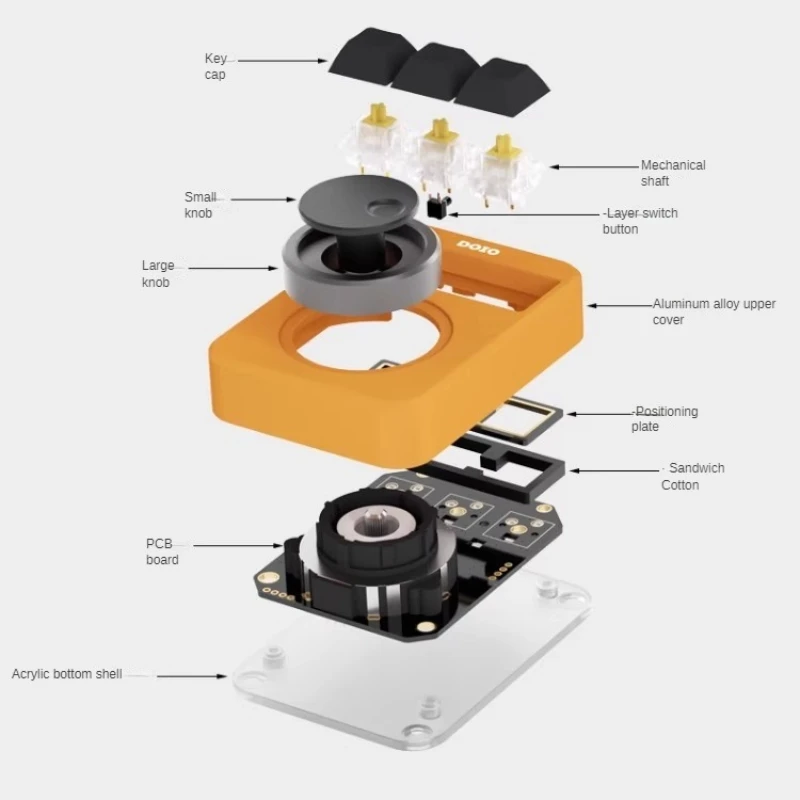 Key cap

Mechanical shaft

Small knob

Layer switch button

Large knob

DOIO

Aluminum alloy upper cover

Positioning plate

Sandwich Cotton

PCB board

Acrylic bottom shell