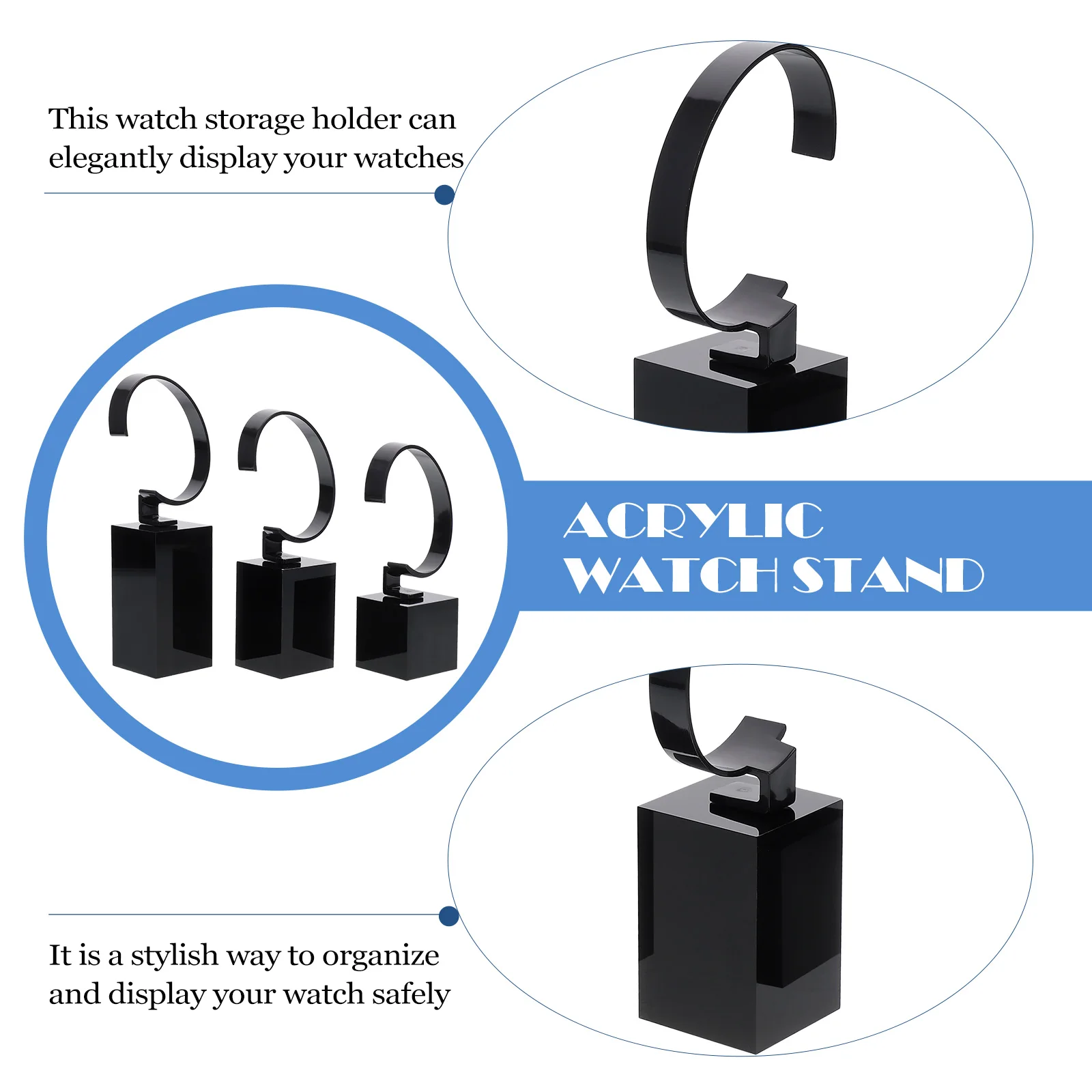 This watch storage holder can elegantly display your watches

ACRYLIC
WATCH STAND

It is a stylish way to organize and display your watch safely