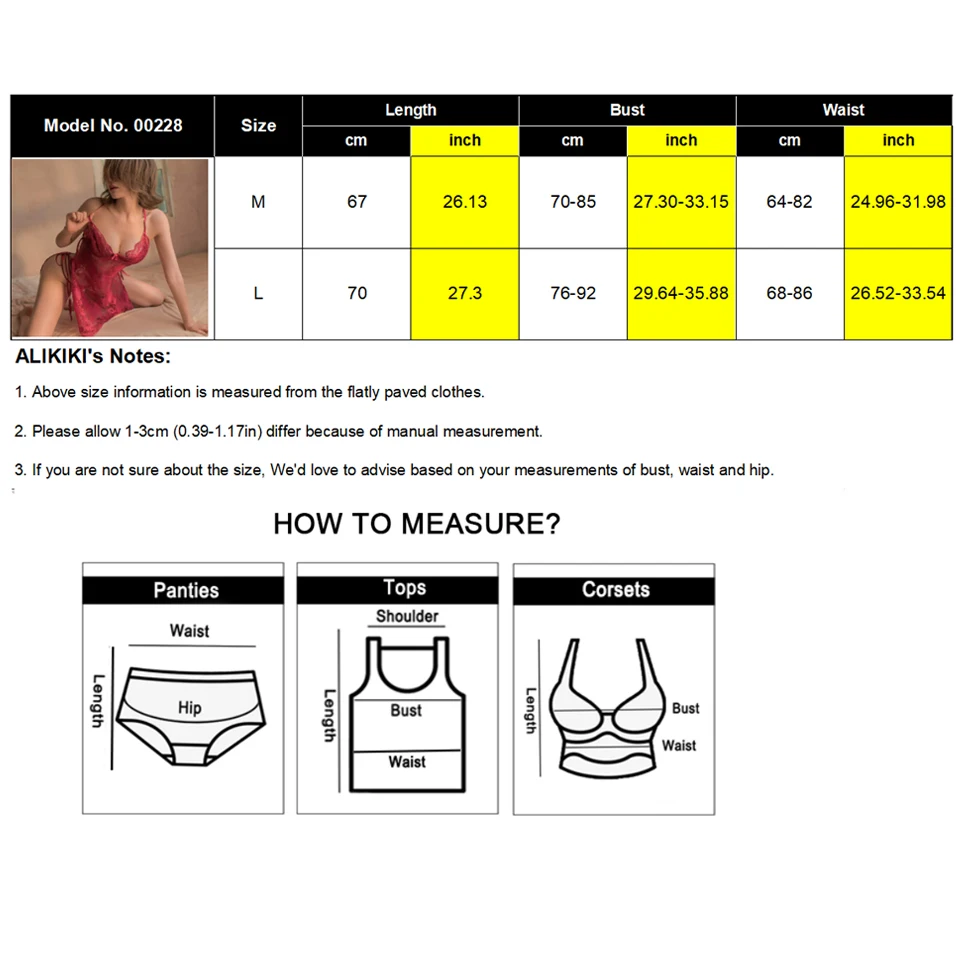 | Model No. 00228 | Size | Length cm | Length inch | Bust cm | Bust inch | Waist cm | Waist inch |
|---|---|---|---|---|---|---|---|
| | M | 67 | 26.13 | 70-85 | 27.30-33.15 | 64-82 | 24.96-31.98 |
| | L | 70 | 27.3 | 76-92 | 29.64-35.88 | 68-86 | 26.52-33.54 |

ALIKIKI's Notes:

1. Above size information is measured from the flatly paved clothes.

2. Please allow 1-3cm (0.39-1.17in) differ because of manual measurement.

3. If you are not sure about the size, We'd love to advise based on your measurements of bust, waist and hip.

HOW TO MEASURE?

Panties
Waist
Length
Hip

Tops
Shoulder
Length
Bust
Waist

Corsets
Length
Bust
Waist