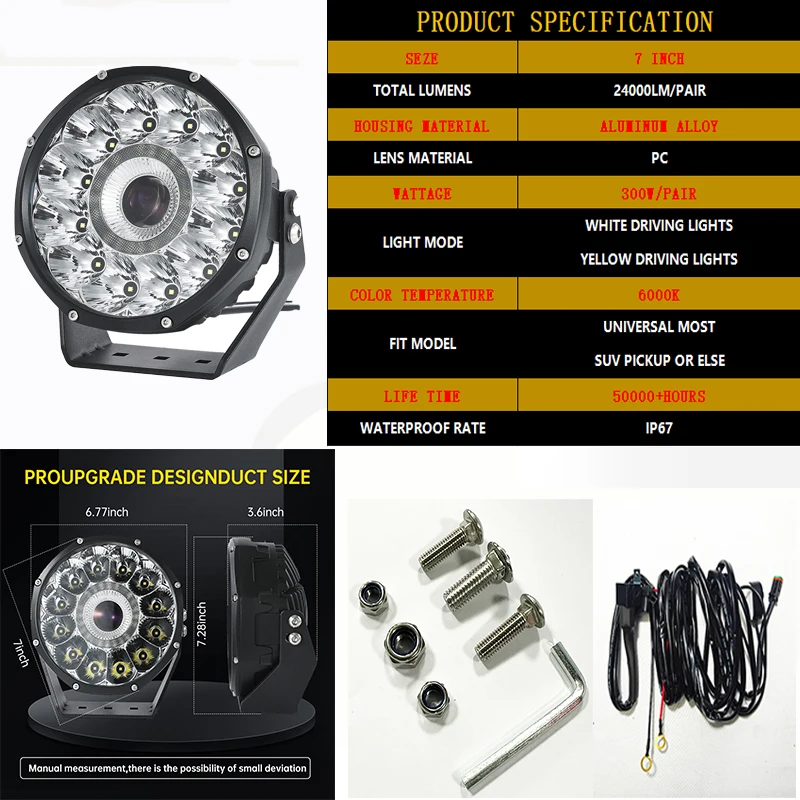 PRODUCT SPECIFICATION

| SEZE | 7 INCH |
|---|---|
| TOTAL LUMENS | 24000LM/PAIR |
| HOUSING MATERIAL | ALUMINUM ALLOY |
| LENS MATERIAL | PC |
| WATTAGE | 300W/PAIR |
| LIGHT MODE | WHITE DRIVING LIGHTS YELLOW DRIVING LIGHTS |
| COLOR TEMPERATURE | 6000K |
| FIT MODEL | UNIVERSAL MOST SUV PICKUP OR ELSE |
| LIFE TIME | 50000+HOURS |
| WATERPROOF RATE | IP67 |

PROUPGRADE DESIGNDUCT SIZE

6.77inch

3.6inch

7inch

7.28inch

Manual measurement,there is the possibility of small deviation