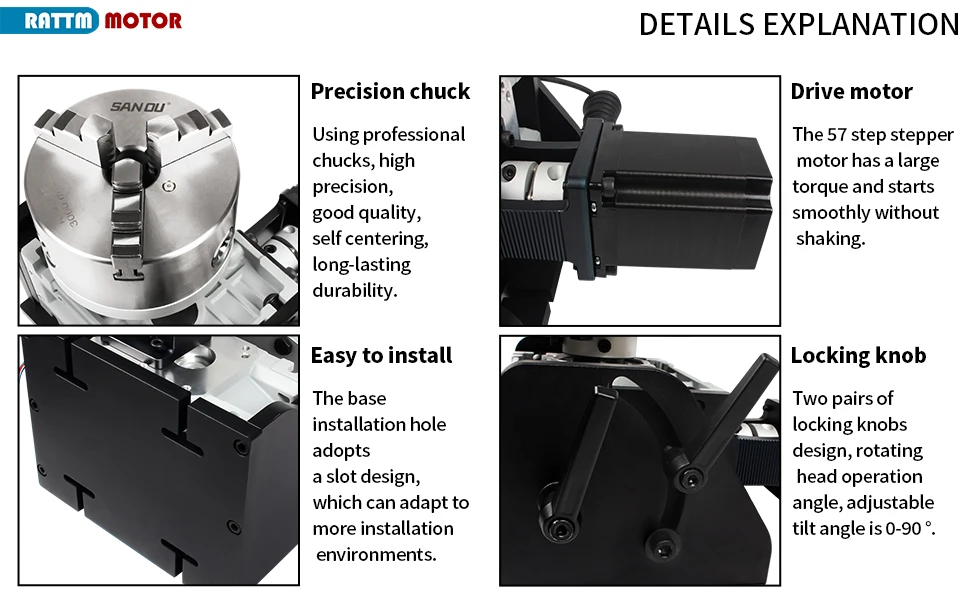 RATTM MOTOR

DETAILS EXPLANATION

SANOU

Precision chuck

Using professional chucks, high precision, good quality, self centering, long-lasting durability.

Drive motor

The 57 step stepper motor has a large torque and starts smoothly without shaking.

Easy to install

The base installation hole adopts a slot design, which can adapt to more installation environments.

Locking knob

Two pairs of locking knobs design, rotating head operation angle, adjustable tilt angle is 0-90 °.