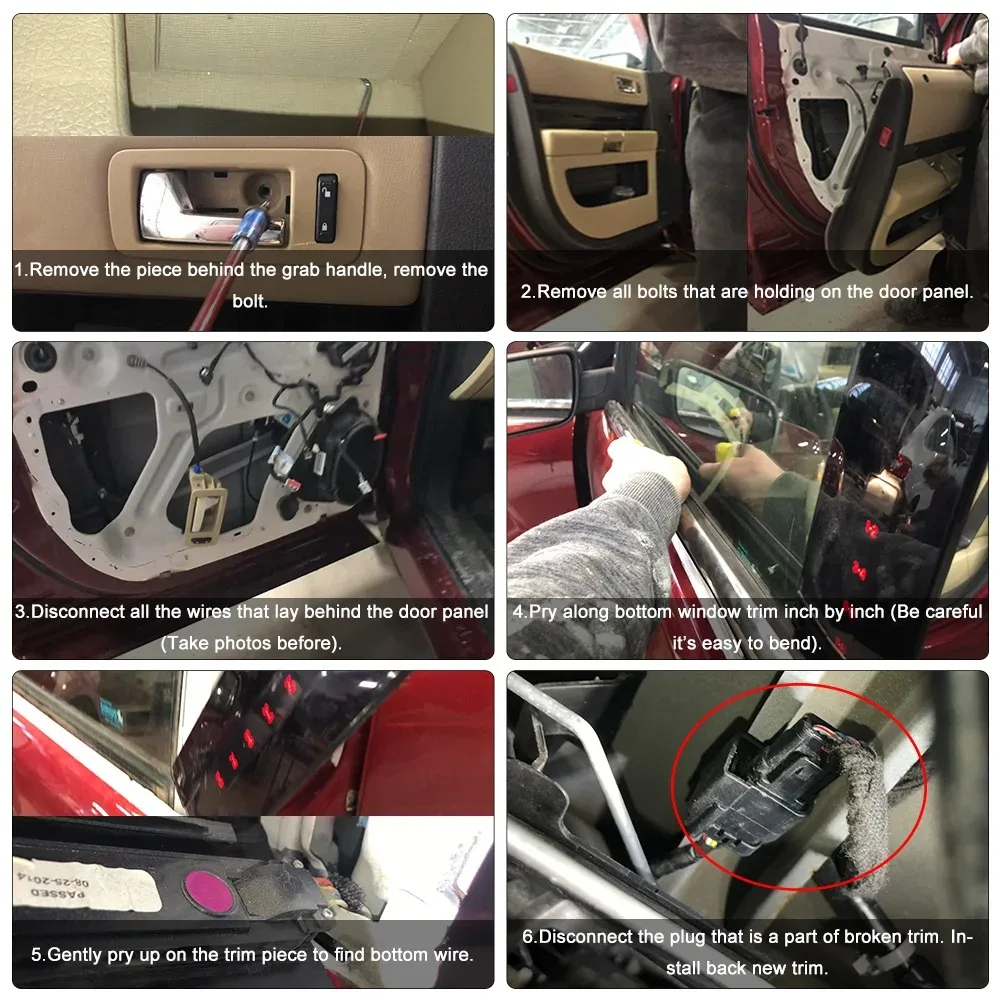 1.Remove the piece behind the grab handle, remove the bolt.

2.Remove all bolts that are holding on the door panel.

3.Disconnect all the wires that lay behind the door panel (Take photos before).

4.Pry along bottom window trim inch by inch (Be careful it's easy to bend).

PASSED
08-25-2014

5.Gently pry up on the trim piece to find bottom wire.

6.Disconnect the plug that is a part of broken trim. Install back new trim.