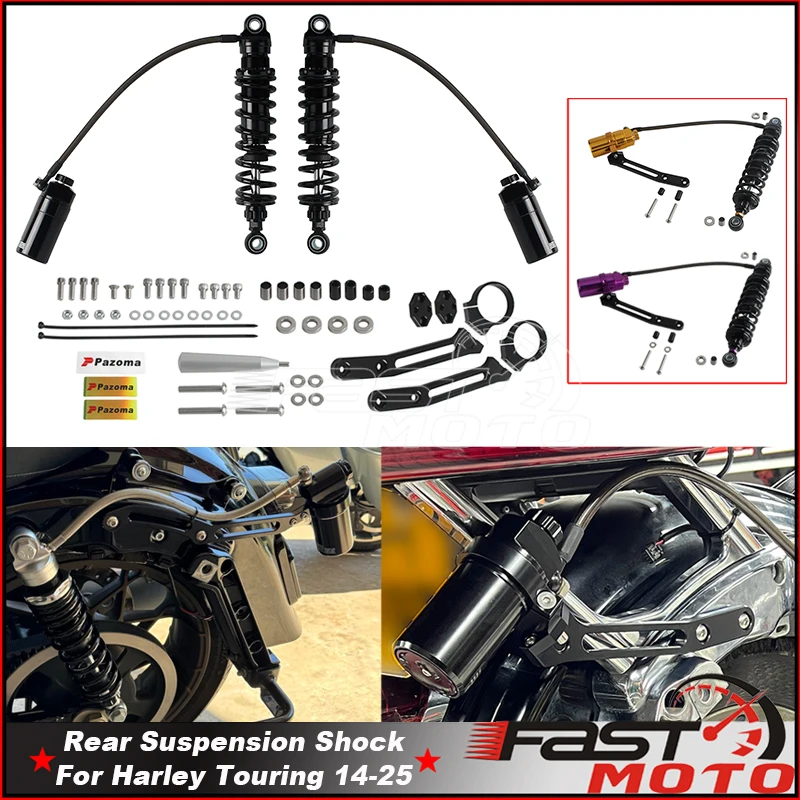 Pazoma
Pazoma
Pazoma

MOTO

Rear Suspension Shock
For Harley Touring 14-25

FAST
MOTO