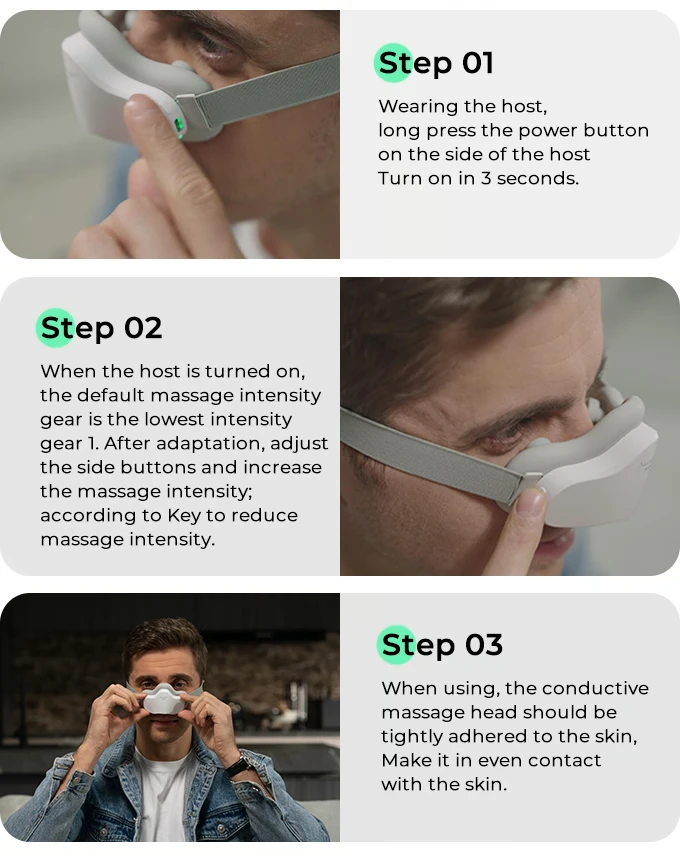 Step 01

Wearing the host, long press the power button on the side of the host Turn on in 3 seconds.

Step 02

When the host is turned on, the default massage intensity gear is the lowest intensity gear 1. After adaptation, adjust the side buttons and increase the massage intensity; according to Key to reduce massage intensity.

Step 03

When using, the conductive massage head should be tightly adhered to the skin, Make it in even contact with the skin.