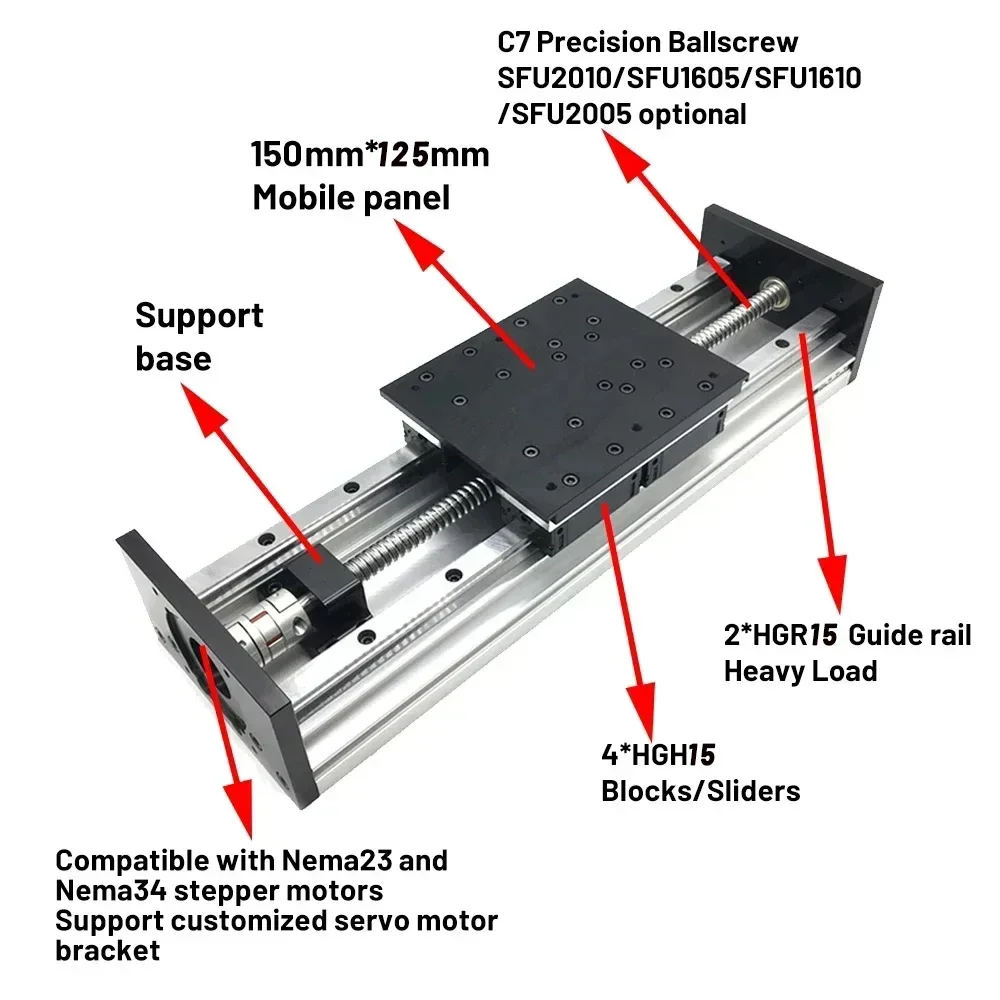 C7 Precision Ballscrew
SFU2010/SFU1605/SFU1610
/SFU2005 optional

150mm*125mm
Mobile panel

Support
base

2*HGR15 Guide rail
Heavy Load

4*HGH15
Blocks/Sliders

Compatible with Nema23 and
Nema34 stepper motors
Support customized servo motor
bracket