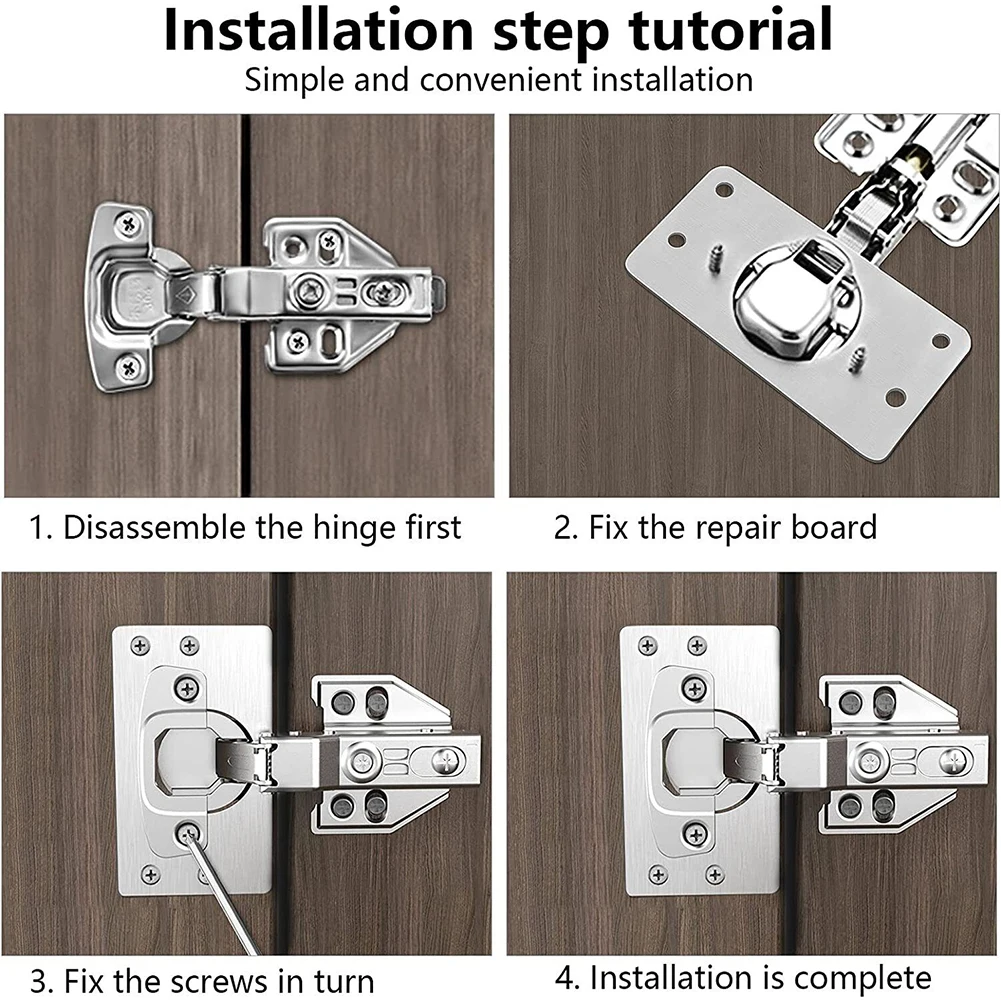 Installation step tutorial

Simple and convenient installation

1. Disassemble the hinge first

2. Fix the repair board

3. Fix the screws in turn

4. Installation is complete