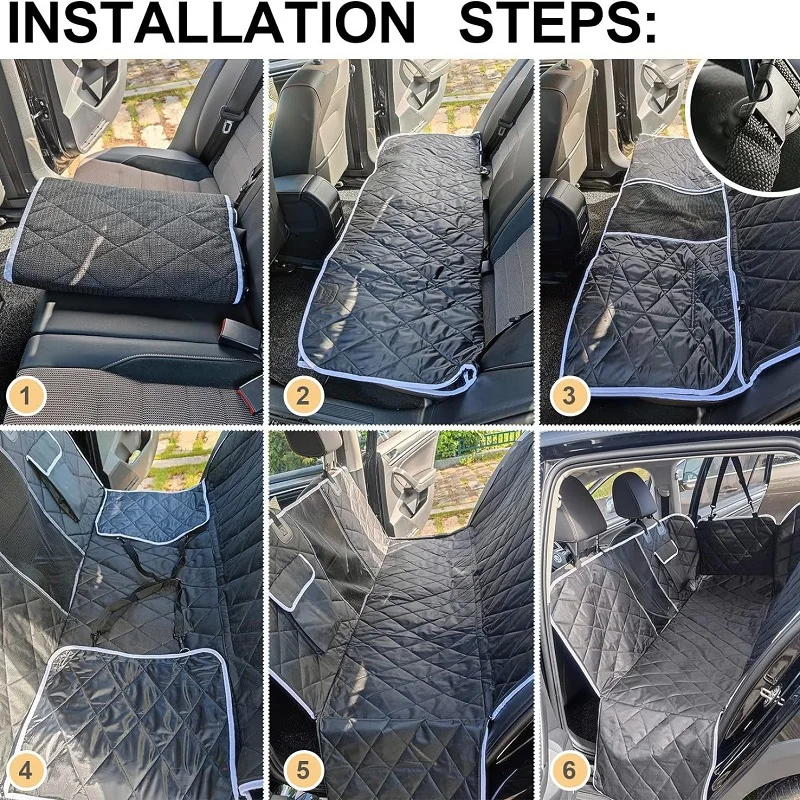 INSTALLATION STEPS:

1

2

3

4

5

6