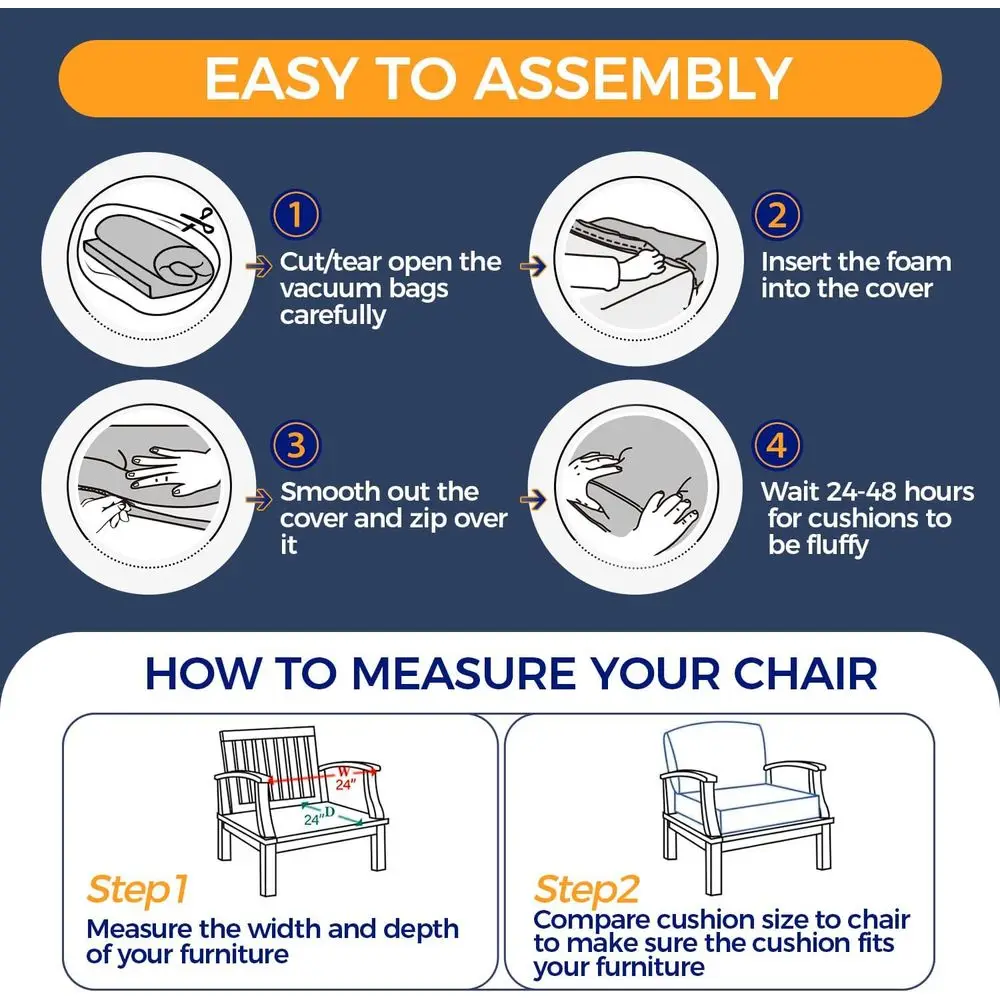 EASY TO ASSEMBLY

1
Cut/tear open the vacuum bags carefully

2
Insert the foam into the cover

3
Smooth out the cover and zip over it

4
Wait 24-48 hours for cushions to be fluffy

HOW TO MEASURE YOUR CHAIR

W
24"
24"D

Step1
Measure the width and depth of your furniture

Step2
Compare cushion size to chair to make sure the cushion fits your furniture