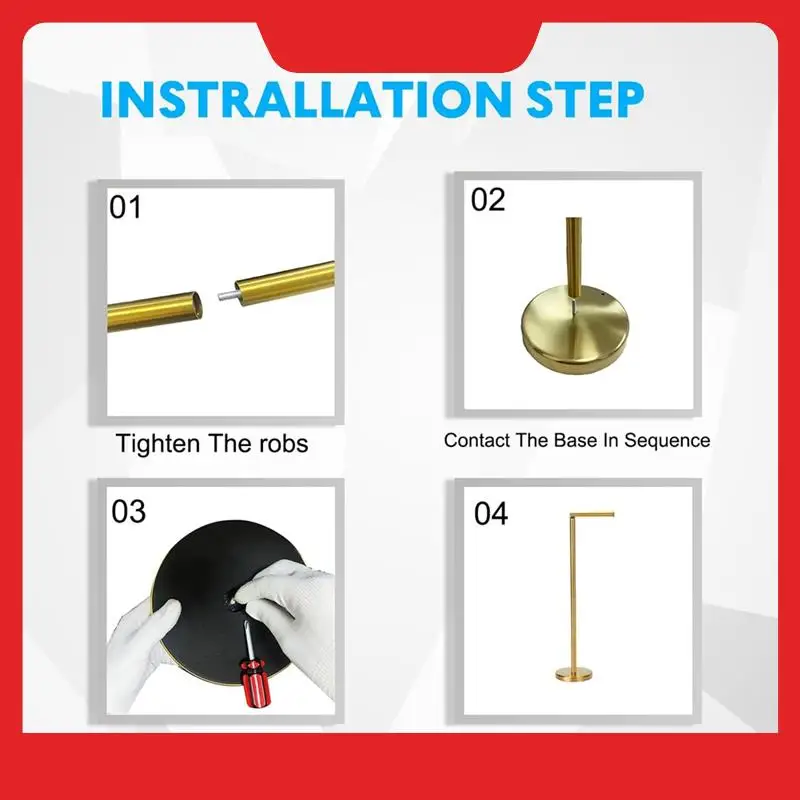 INSTRALLATION STEP

01

Tighten The robs

02

Contact The Base In Sequence

03

04