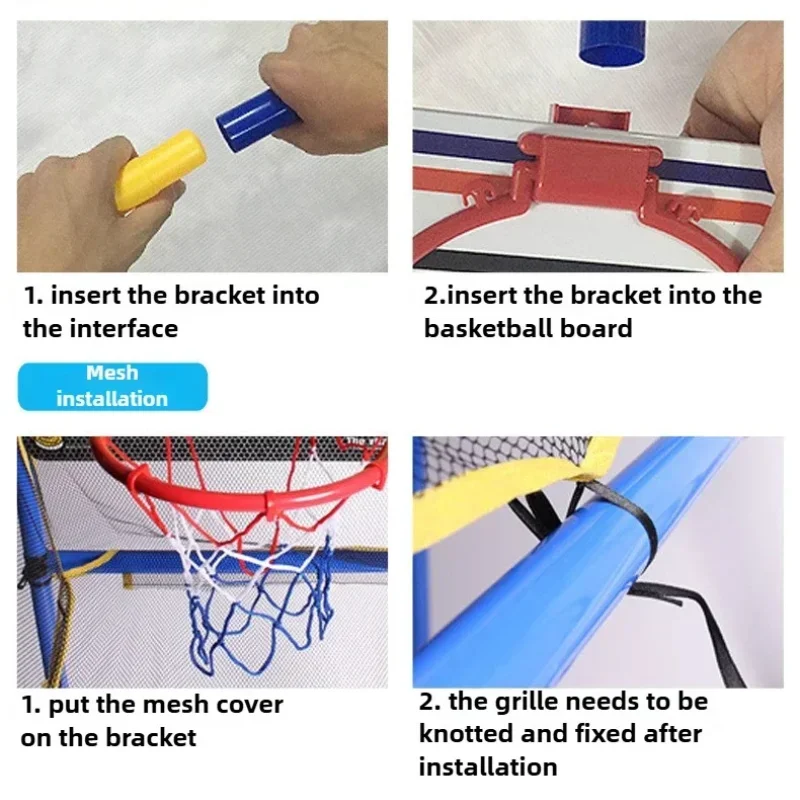 1. insert the bracket into the interface

2.insert the bracket into the basketball board

Mesh installation

1. put the mesh cover on the bracket

2. the grille needs to be knotted and fixed after installation