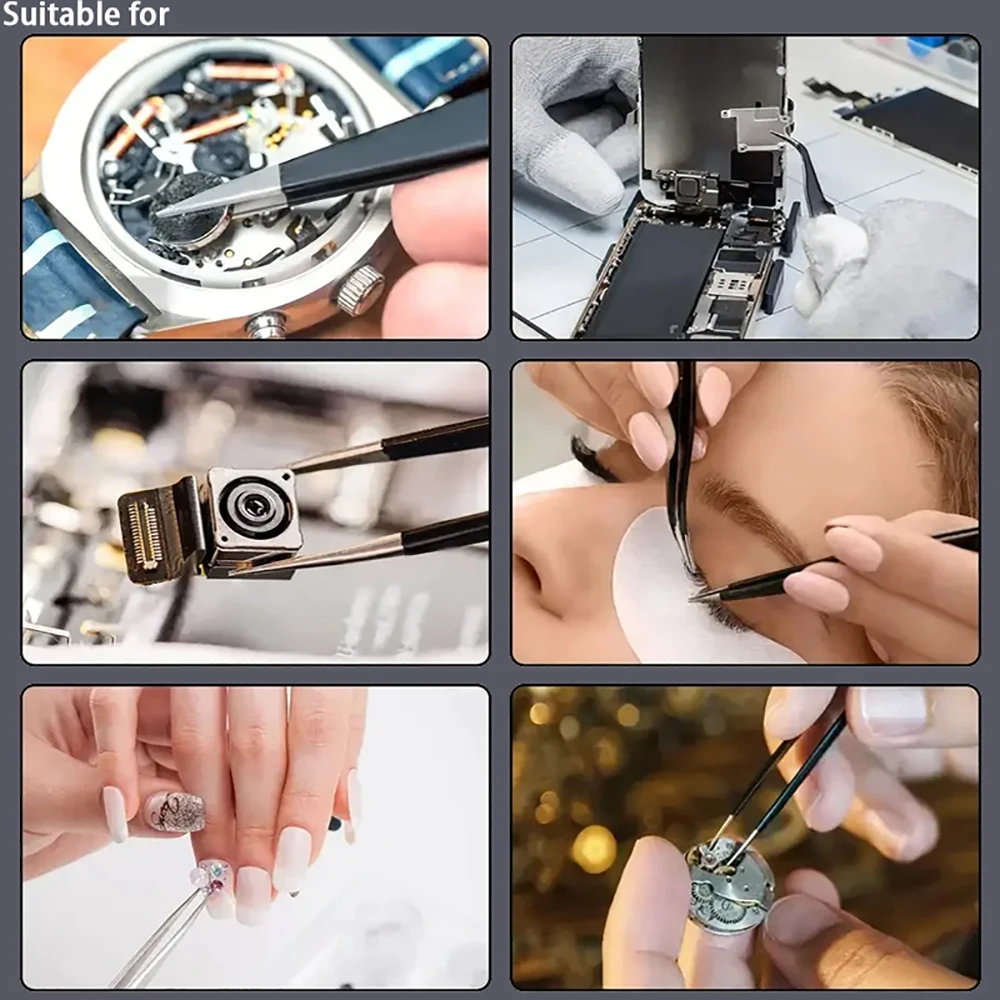 Suitable for