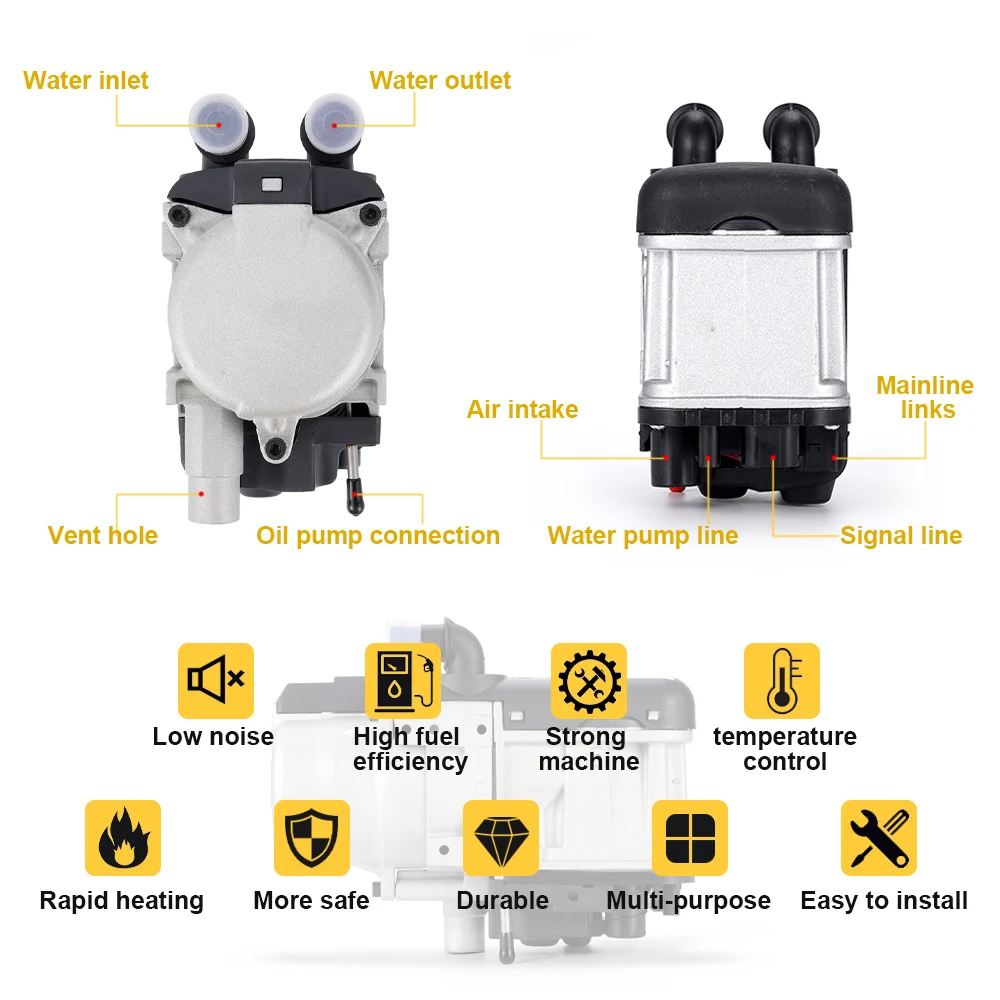 Water inlet
Water outlet
Vent hole
Oil pump connection
Air intake
Mainline links
Water pump line
Signal line

Low noise
High fuel efficiency
Strong machine
temperature control
Rapid heating
More safe
Durable
Multi-purpose
Easy to install