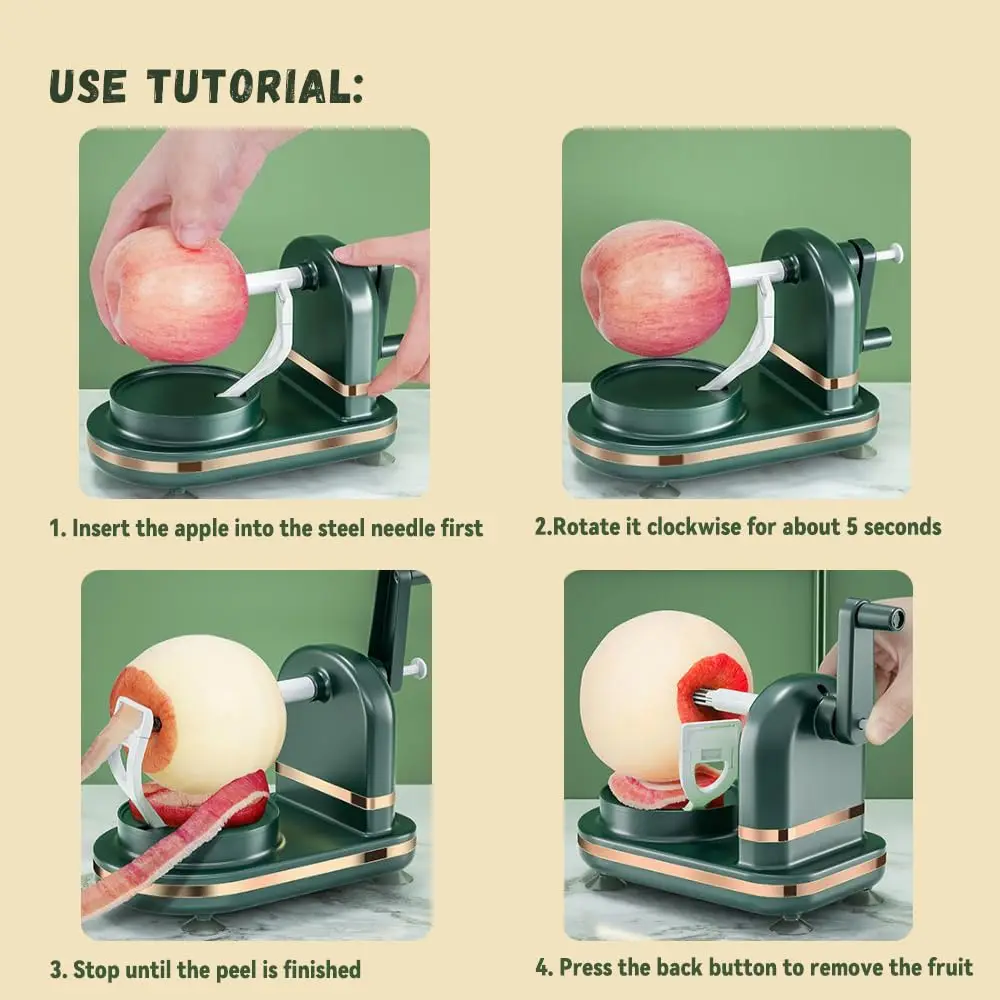 USE TUTORIAL:

1. Insert the apple into the steel needle first

2.Rotate it clockwise for about 5 seconds

3. Stop until the peel is finished

4. Press the back button to remove the fruit