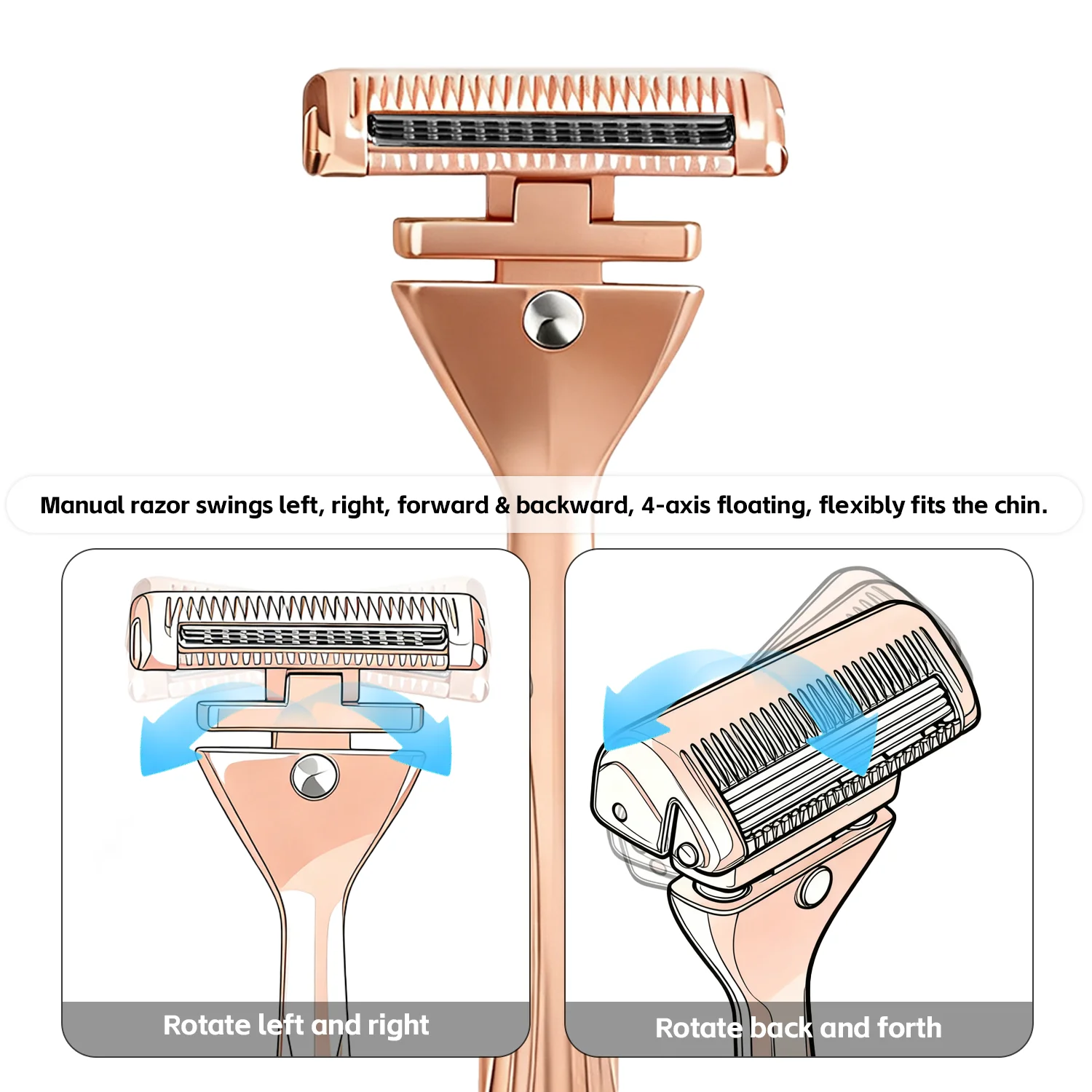 Manual razor swings left, right, forward & backward, 4-axis floating, flexibly fits the chin.

Rotate left and right

Rotate back and forth