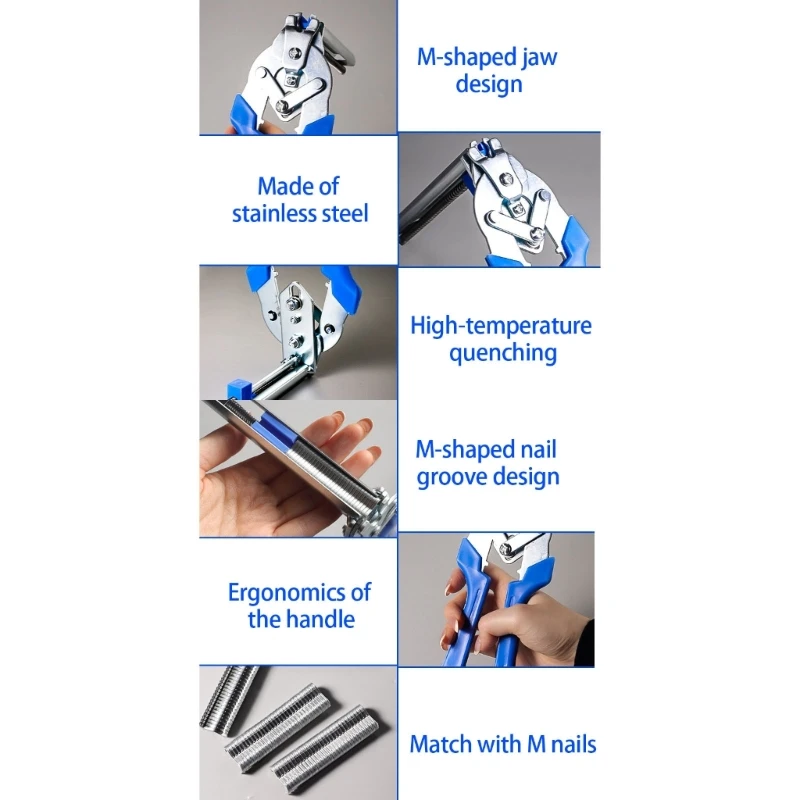 M-shaped jaw design

Made of stainless steel

High-temperature quenching

M-shaped nail groove design

Ergonomics of the handle

Match with M nails