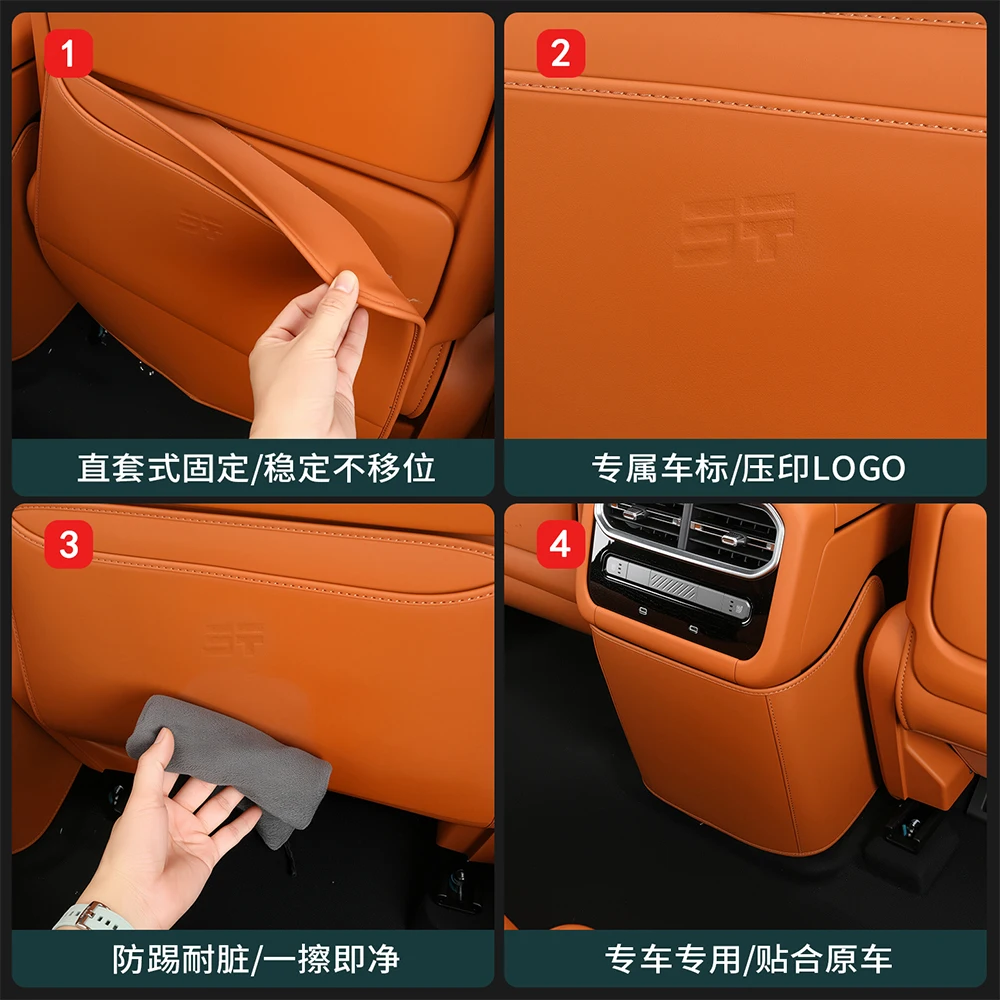 1

直套式固定/稳定不移位

2

专属车标/压印LOGO

3

防踢耐脏/一擦即净

4

专车专用/贴合原车