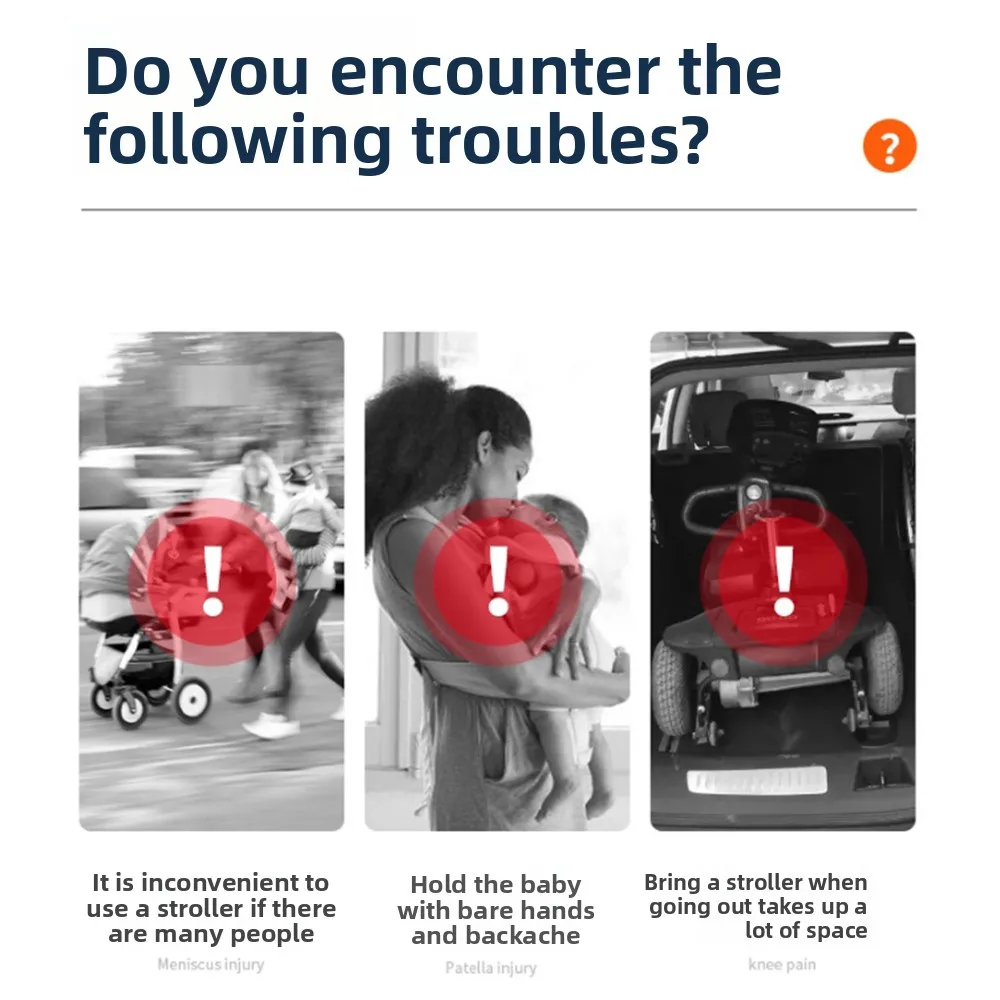 Do you encounter the following troubles?

?

!

!

!

It is inconvenient to use a stroller if there are many people

Meniscus injury

Hold the baby with bare hands and backache

Patella injury

Bring a stroller when going out takes up a lot of space

knee pain