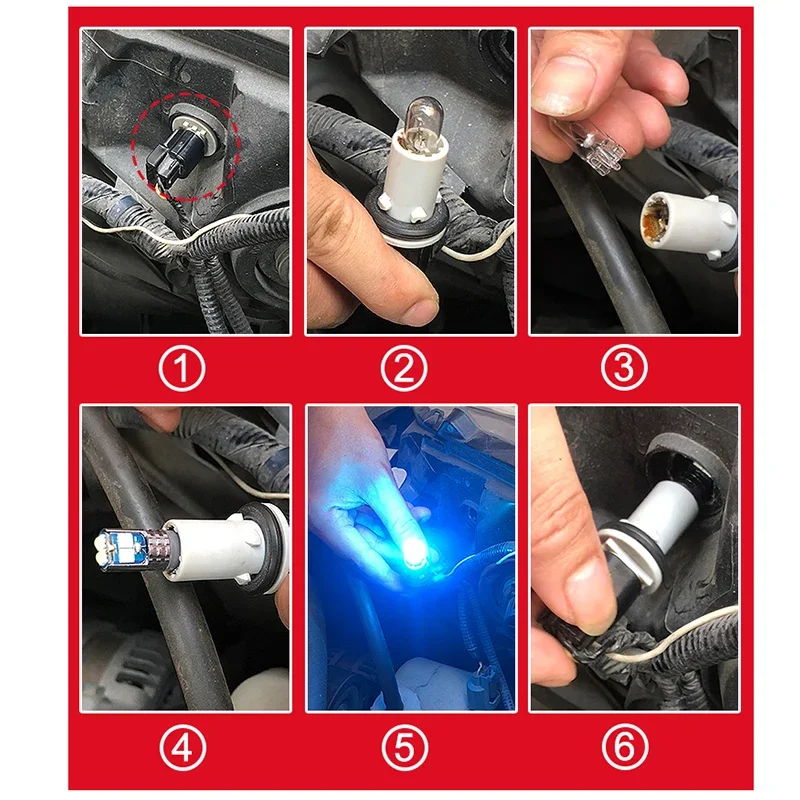 ①

②

③

④

⑤

⑥