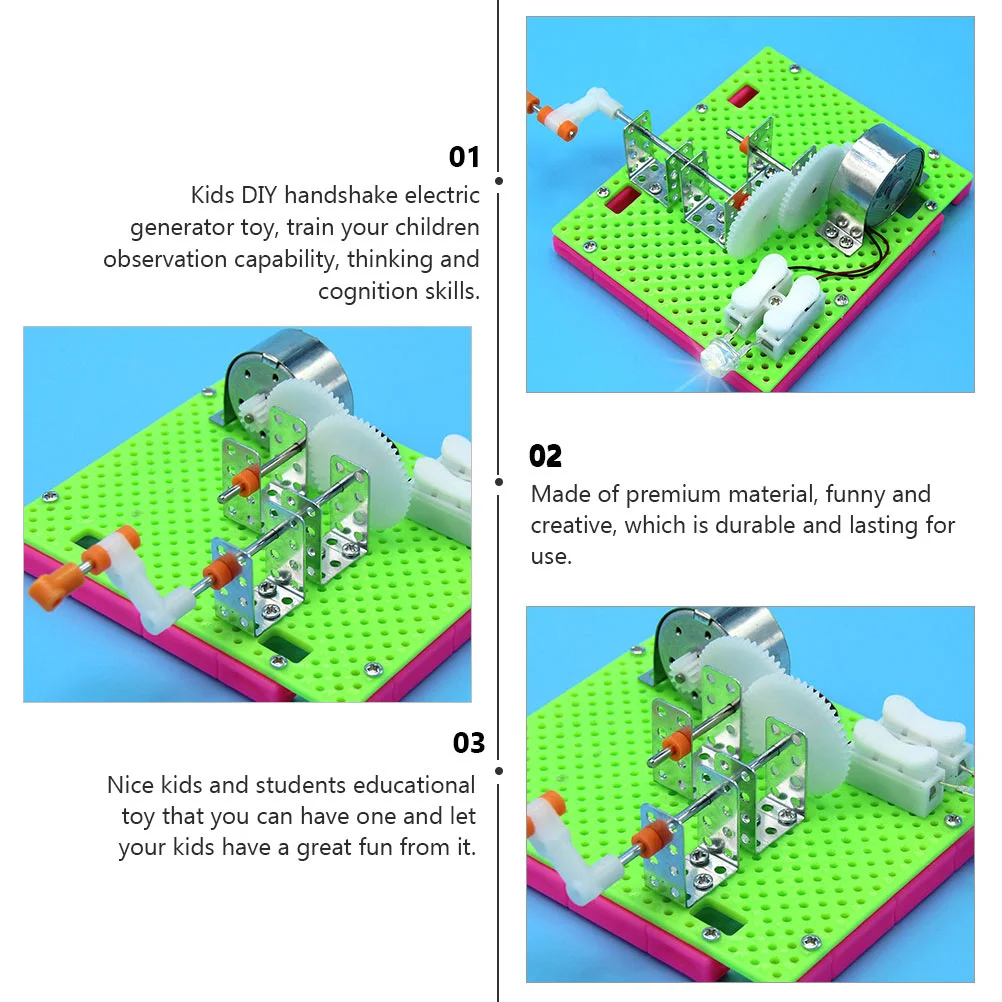 01

Kids DIY handshake electric generator toy, train your children observation capability, thinking and cognition skills.

02

Made of premium material, funny and creative, which is durable and lasting for use.

03

Nice kids and students educational toy that you can have one and let your kids have a great fun from it.