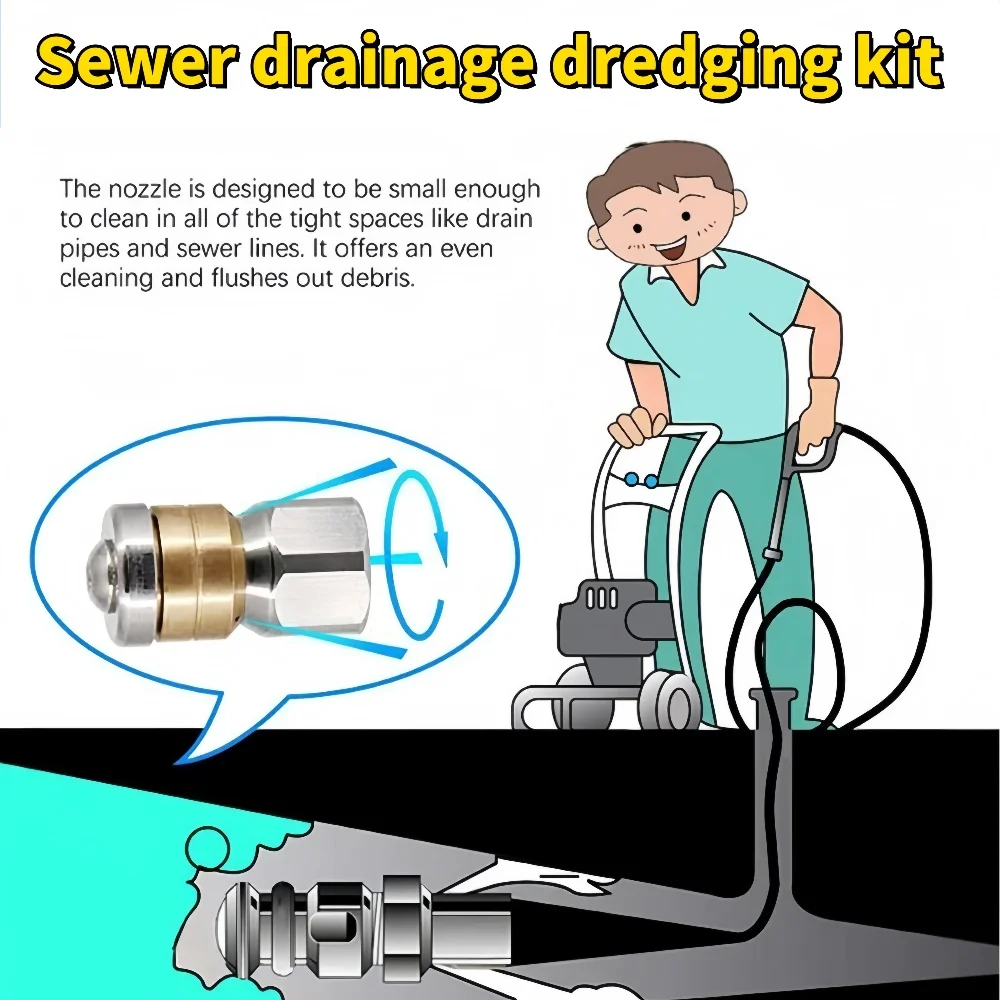 Sewer drainage dredging kit

The nozzle is designed to be small enough to clean in all of the tight spaces like drain pipes and sewer lines. It offers an even cleaning and flushes out debris.