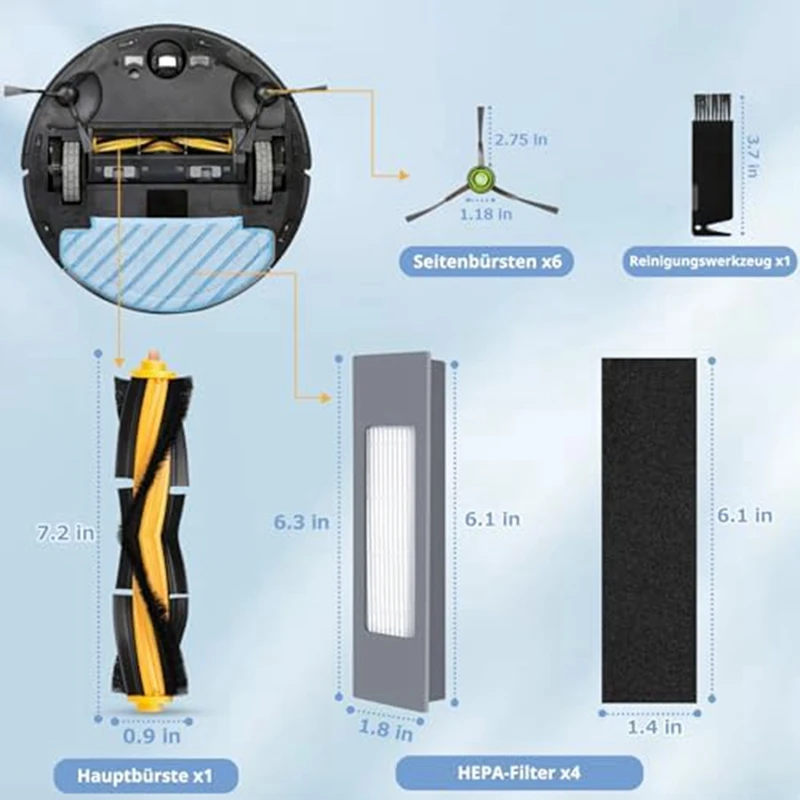 2.75 in

1.18 in

3.7 in

Seitenbürsten x6

Reinigungswerkzeug x1

7.2 in

0.9 in

6.3 in

6.1 in

1.8 in

6.1 in

1.4 in

Hauptbürste x1

HEPA-Filter x4