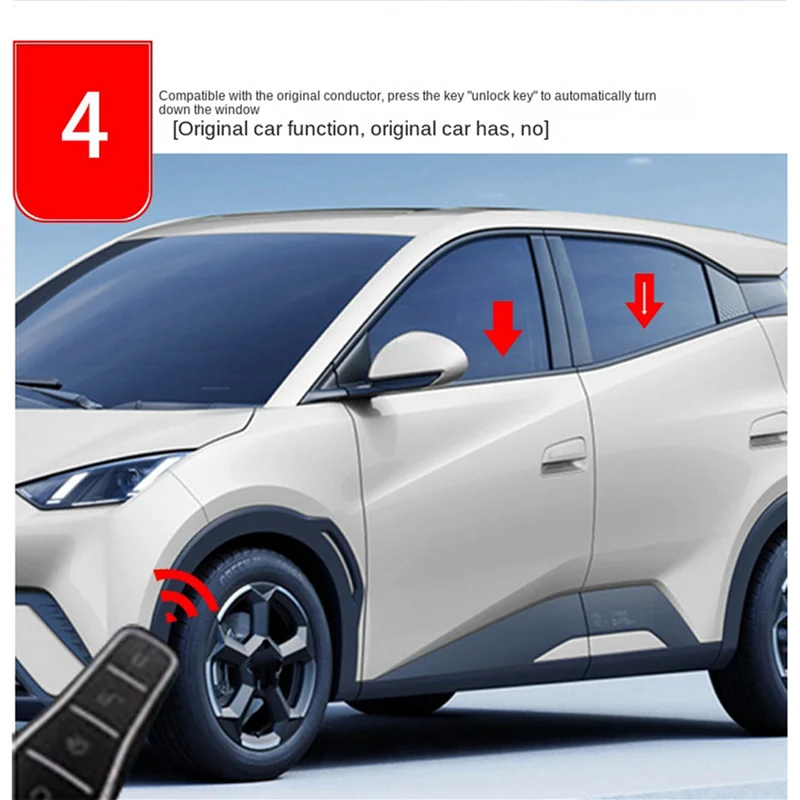 4

Compatible with the original conductor, press the key "unlock key" to automatically turn down the window

[Original car function, original car has, no]