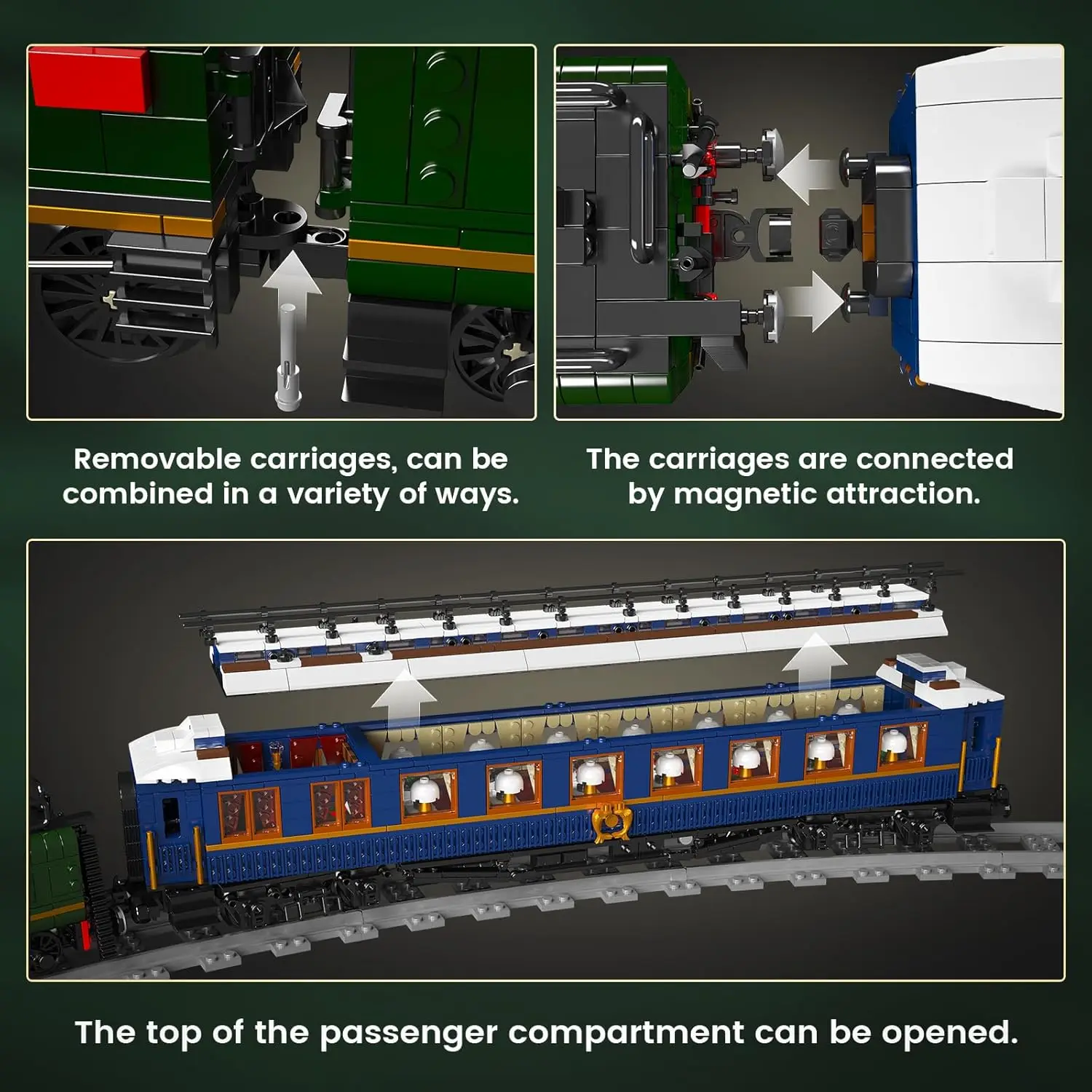 Removable carriages, can be combined in a variety of ways.

The carriages are connected by magnetic attraction.

The top of the passenger compartment can be opened.