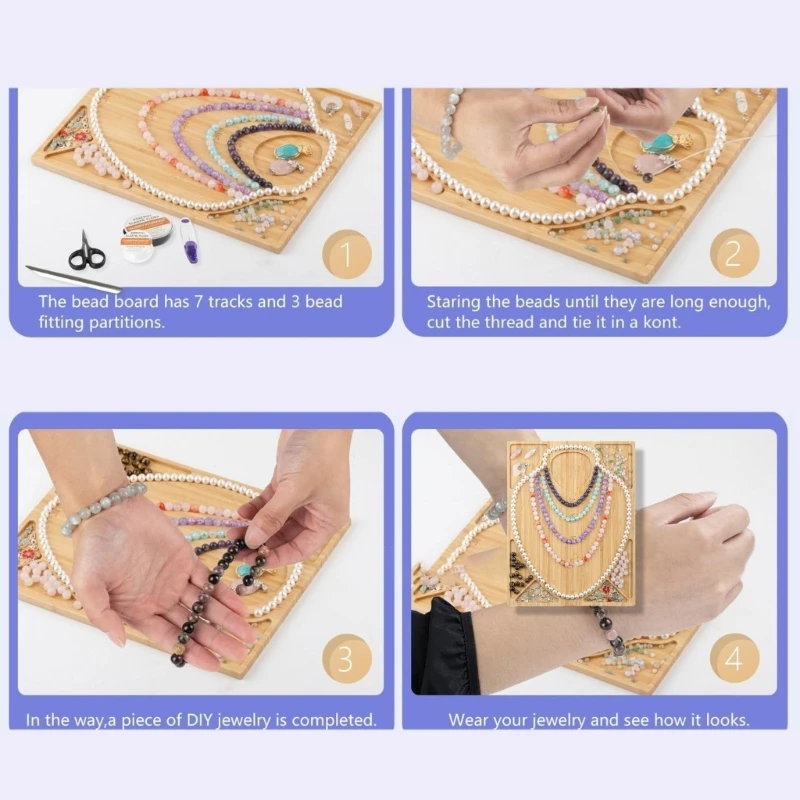 1

The bead board has 7 tracks and 3 bead fitting partitions.

2

Staring the beads until they are long enough, cut the thread and tie it in a kont.

3

In the way,a piece of DIY jewelry is completed.

4

Wear your jewelry and see how it looks.