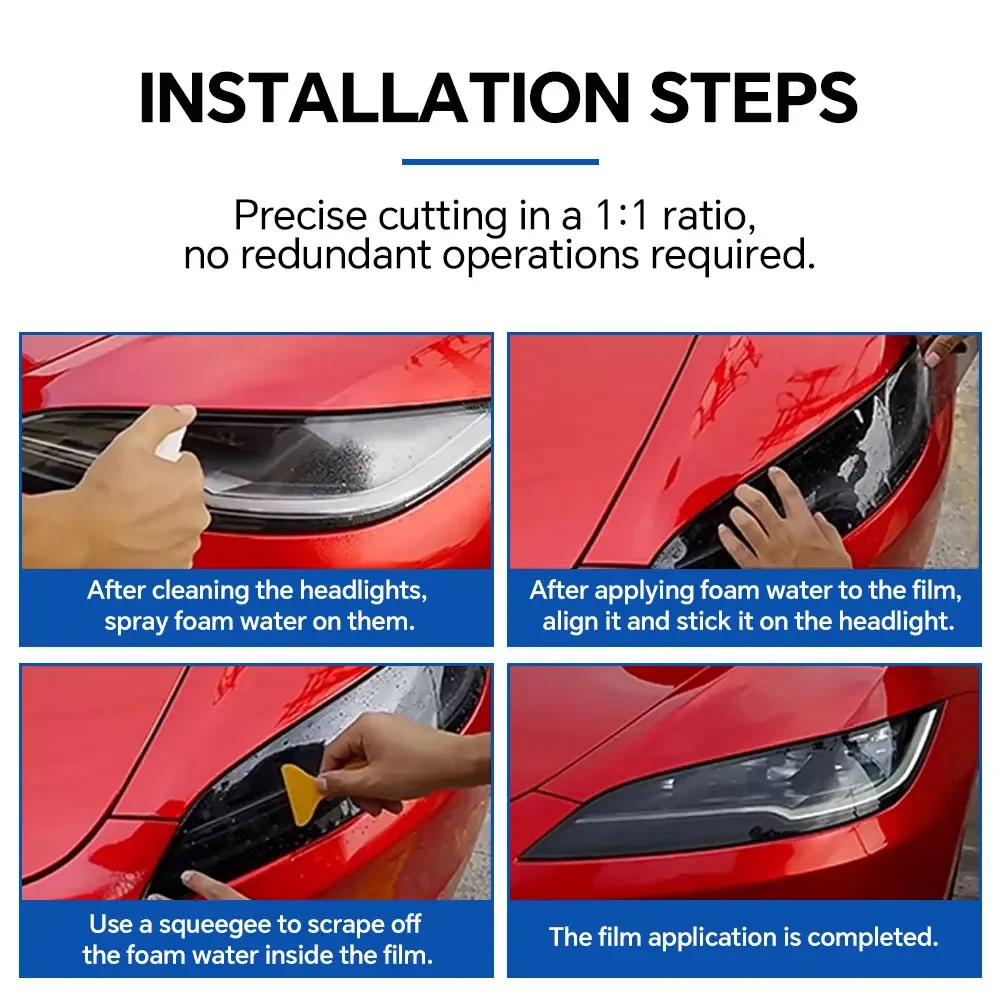 INSTALLATION STEPS

Precise cutting in a 1:1 ratio, no redundant operations required.

After cleaning the headlights, spray foam water on them.

After applying foam water to the film, align it and stick it on the headlight.

Use a squeegee to scrape off the foam water inside the film.

The film application is completed.