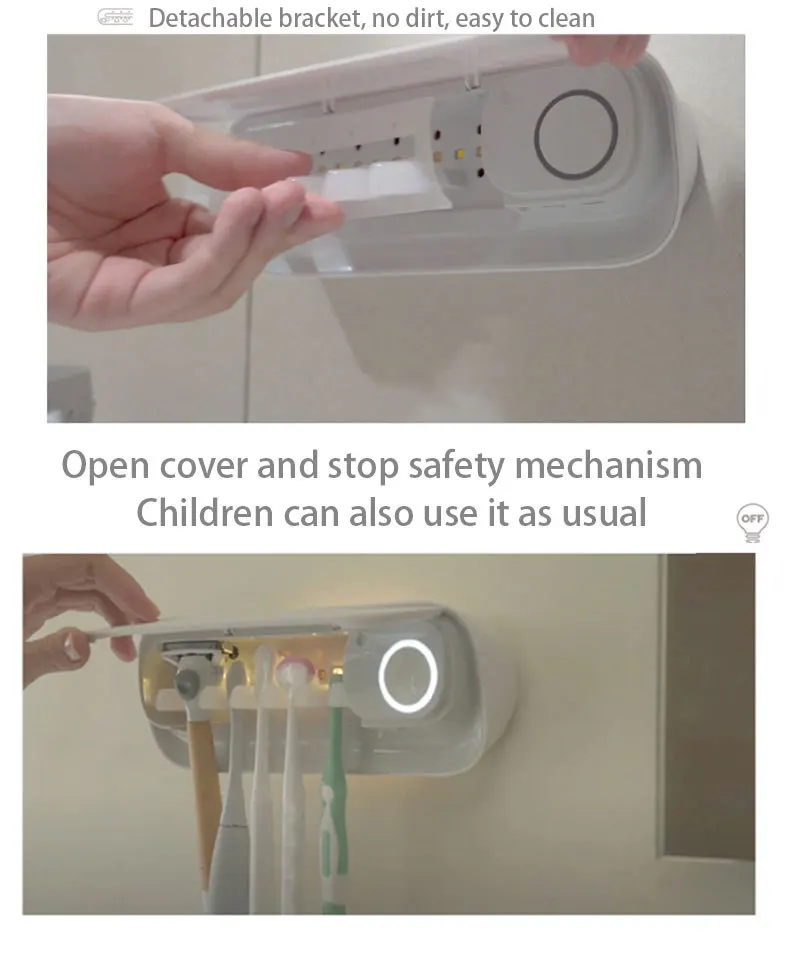 Detachable bracket, no dirt, easy to clean

Open cover and stop safety mechanism
Children can also use it as usual

OFF