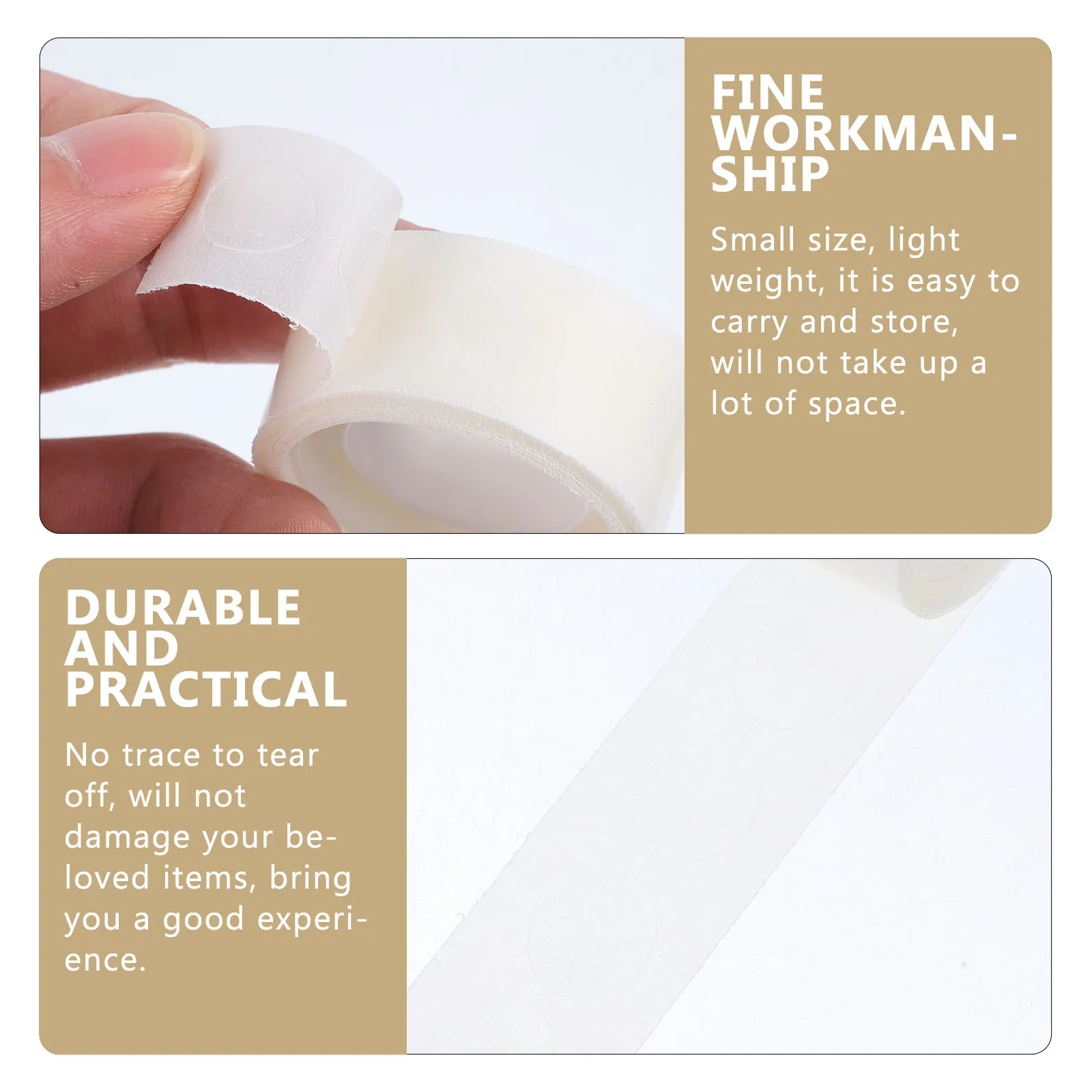 FINE WORKMANSHIP

Small size, light weight, it is easy to carry and store, will not take up a lot of space.

DURABLE AND PRACTICAL

No trace to tear off, will not damage your beloved items, bring you a good experience.