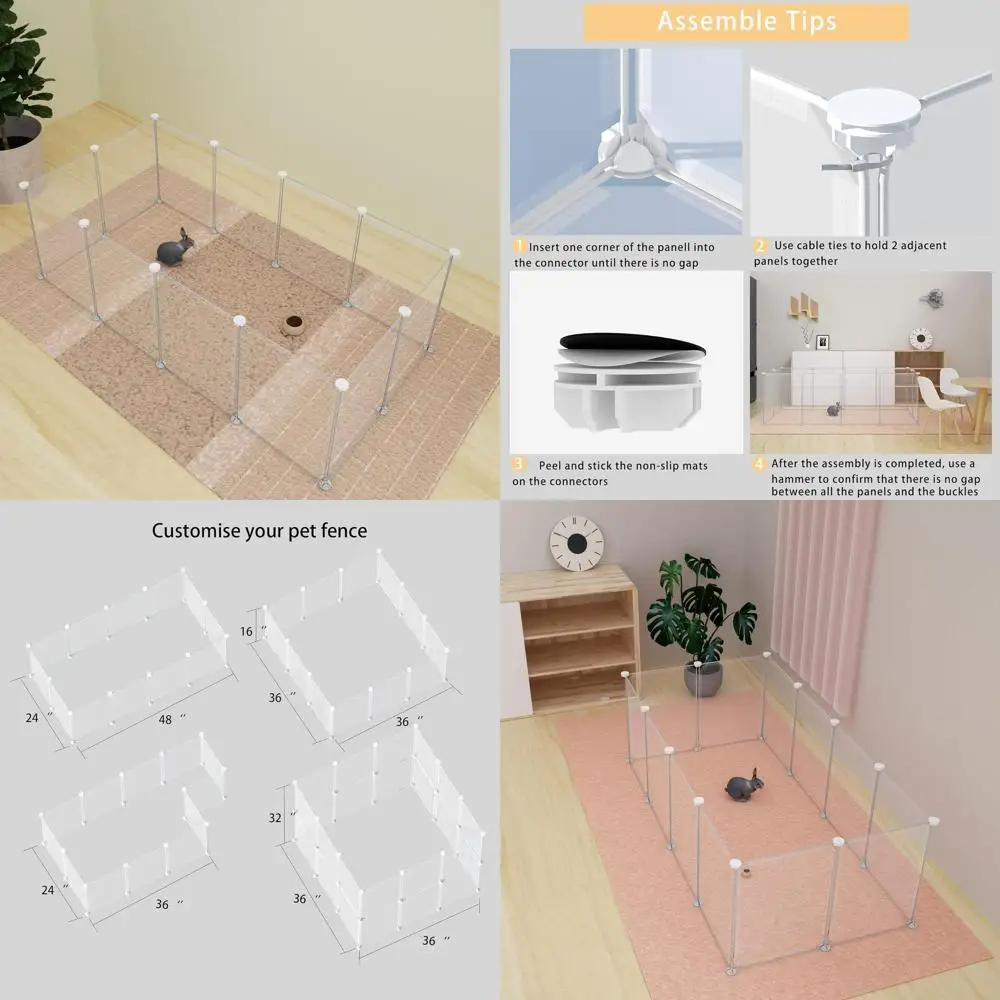 Assemble Tips

1 Insert one corner of the panell into the connector until there is no gap

2 Use cable ties to hold 2 adjacent panels together

3 Peel and stick the non-slip mats on the connectors

4 After the assembly is completed, use a hammer to confirm that there is no gap between all the panels and the buckles

Customise your pet fence

24 ″
48 ″
16 ″
36 ″
36 ″
24 ″
36 ″
32 ″
36 ″
36 ″