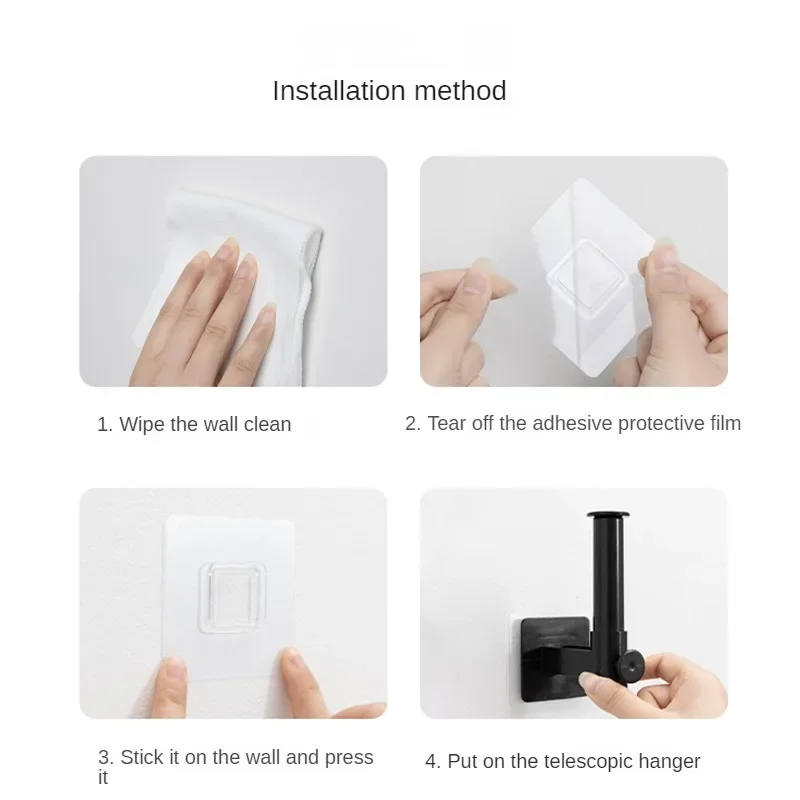 Installation method

1. Wipe the wall clean

2. Tear off the adhesive protective film

3. Stick it on the wall and press it

4. Put on the telescopic hanger