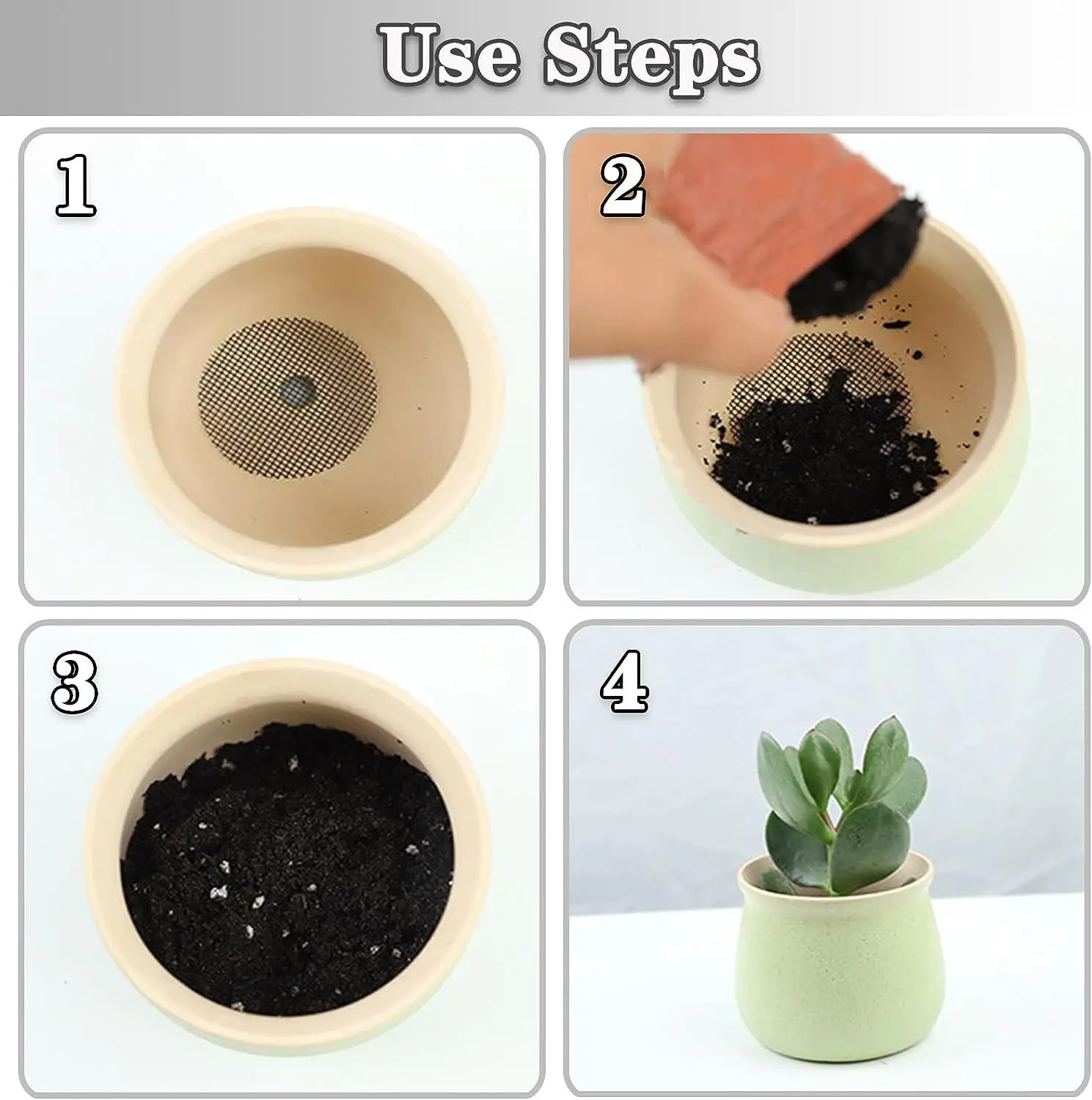 Use Steps

1

2

3

4