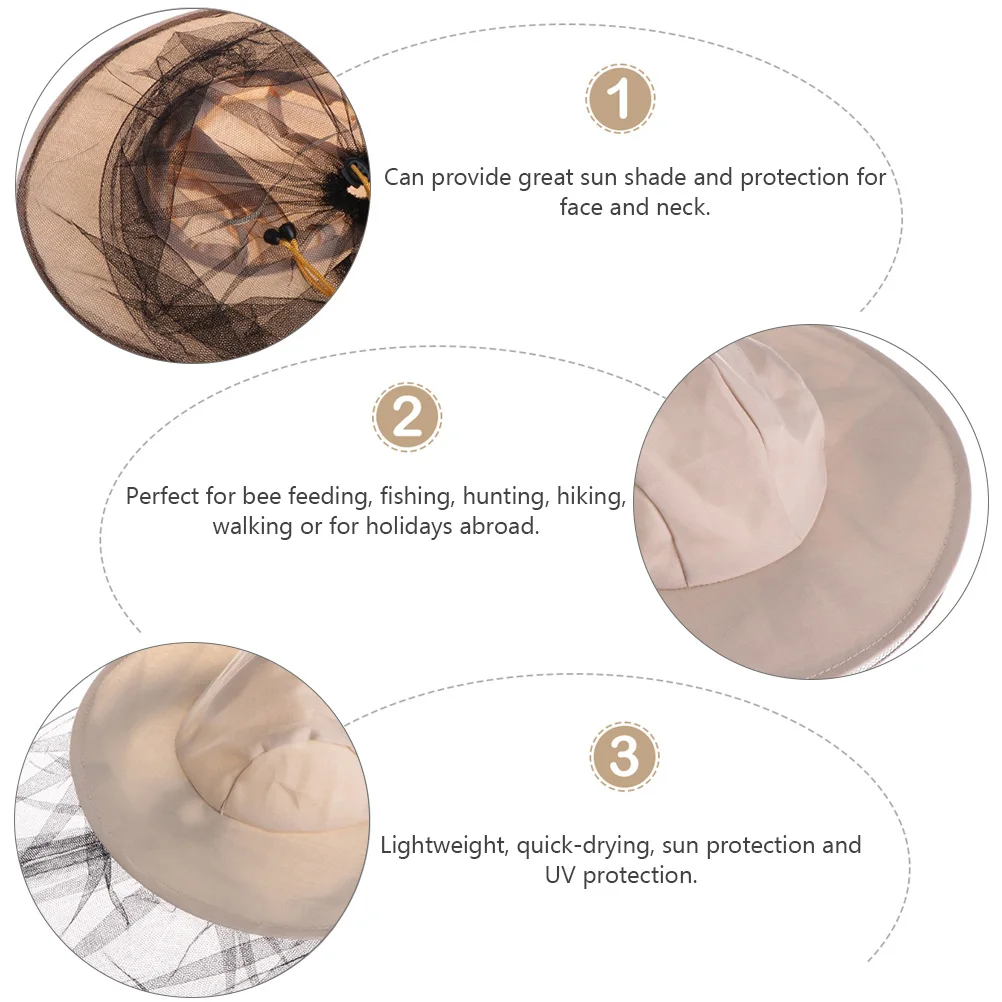 1

Can provide great sun shade and protection for face and neck.

2

Perfect for bee feeding, fishing, hunting, hiking, walking or for holidays abroad.

3

Lightweight, quick-drying, sun protection and UV protection.