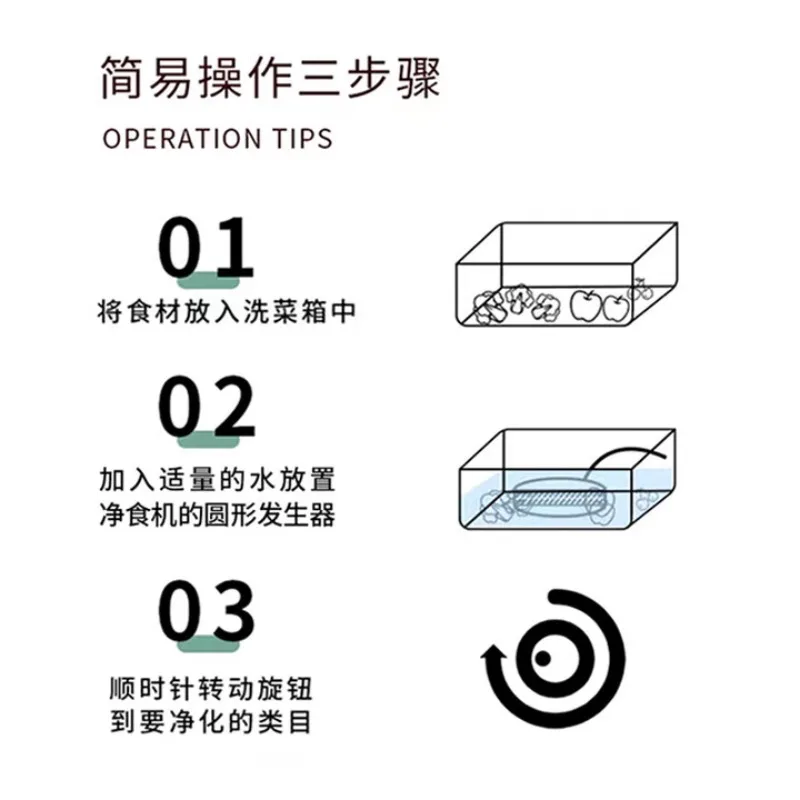 简易操作三步骤

OPERATION TIPS

01

将食材放入洗菜箱中

02

加入适量的水放置
净食机的圆形发生器

03

顺时针转动旋钮
到要净化的类目