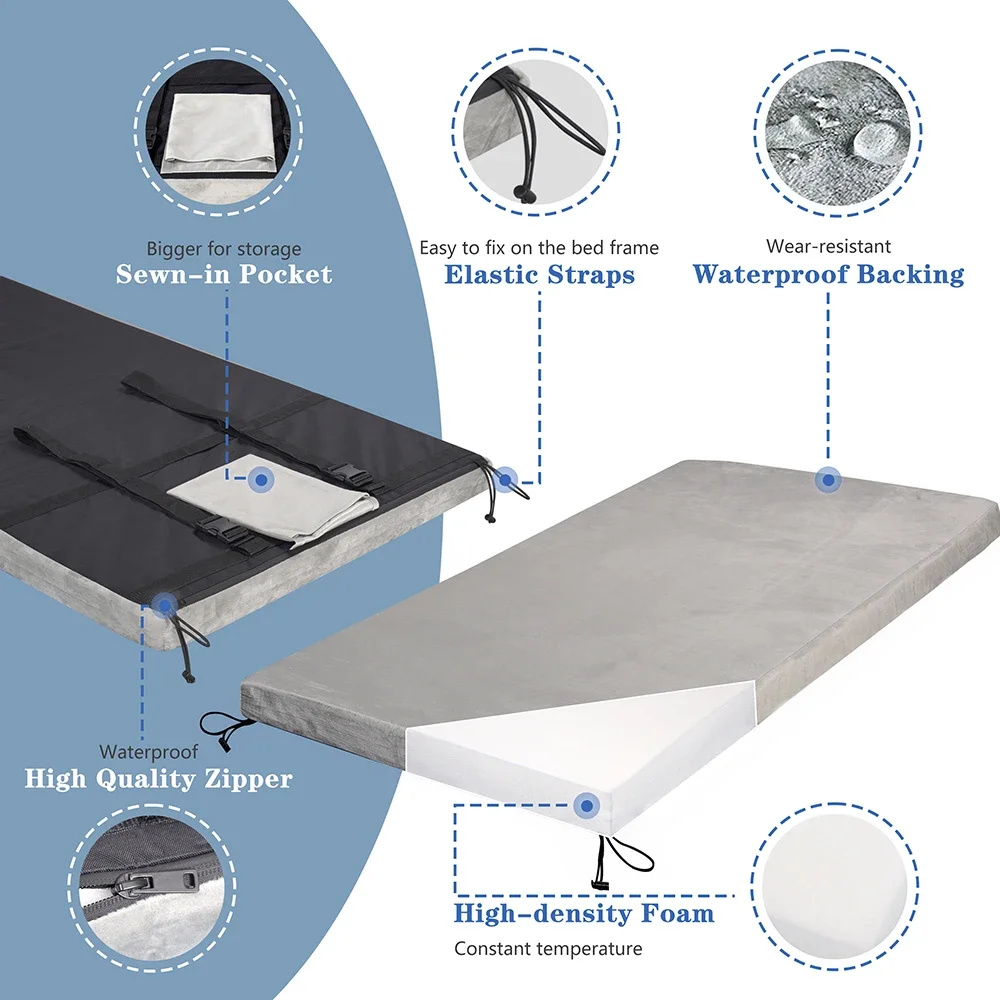 Bigger for storage
Sewn-in Pocket

Easy to fix on the bed frame
Elastic Straps

Wear-resistant
Waterproof Backing

Waterproof
High Quality Zipper

High-density Foam
Constant temperature