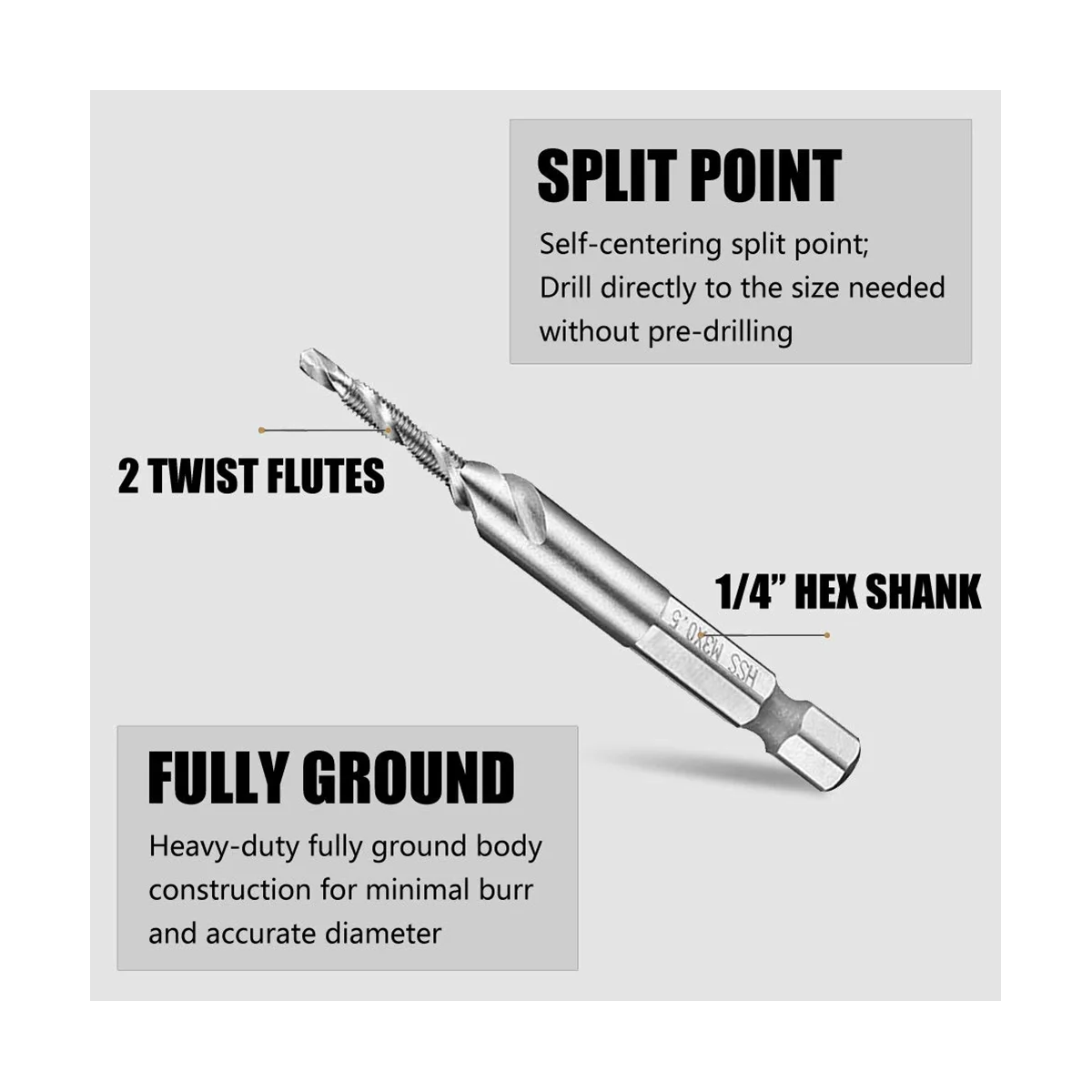 SPLIT POINT

Self-centering split point;
Drill directly to the size needed without pre-drilling

2 TWIST FLUTES

1/4" HEX SHANK

HSS M3X0.5

FULLY GROUND

Heavy-duty fully ground body construction for minimal burr and accurate diameter