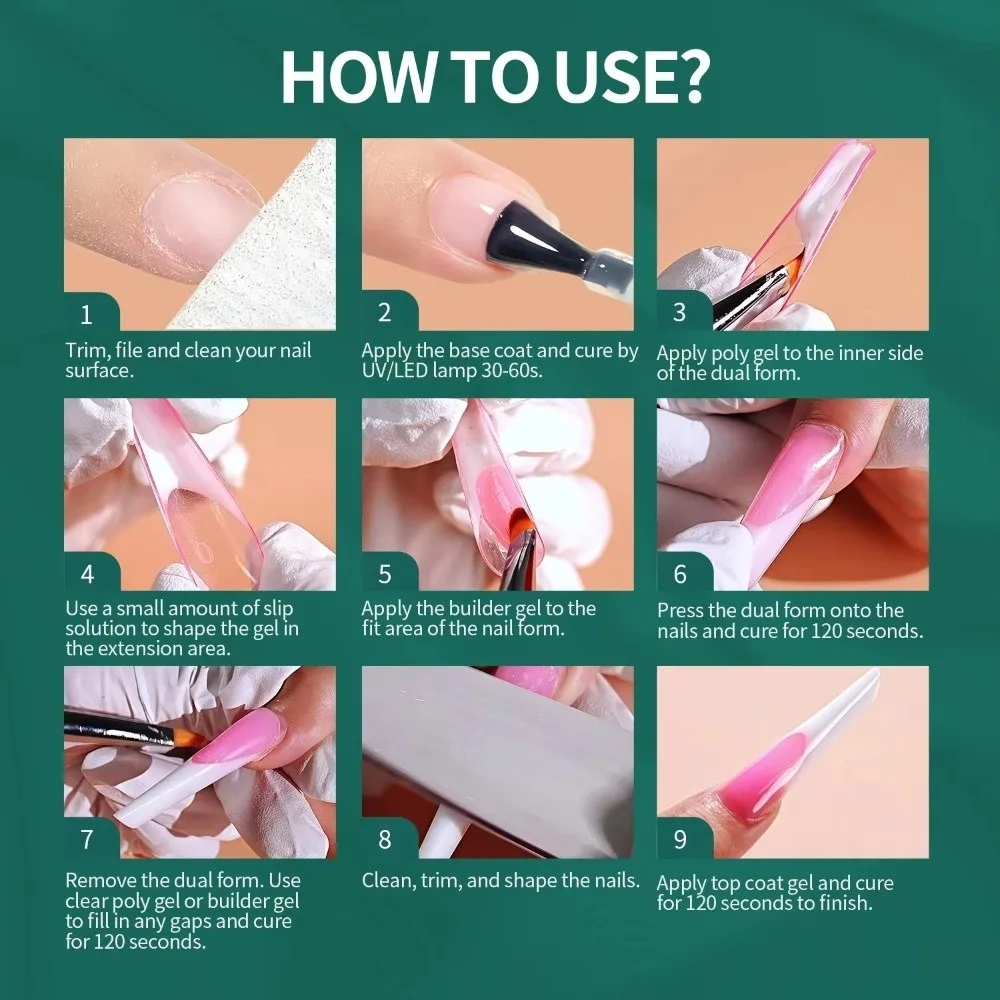 HOW TO USE?

1
Trim, file and clean your nail surface.

2
Apply the base coat and cure by UV/LED lamp 30-60s.

3
Apply poly gel to the inner side of the dual form.

4
Use a small amount of slip solution to shape the gel in the extension area.

5
Apply the builder gel to the fit area of the nail form.

6
Press the dual form onto the nails and cure for 120 seconds.

7
Remove the dual form. Use clear poly gel or builder gel to fill in any gaps and cure for 120 seconds.

8
Clean, trim, and shape the nails.

9
Apply top coat gel and cure for 120 seconds to finish.