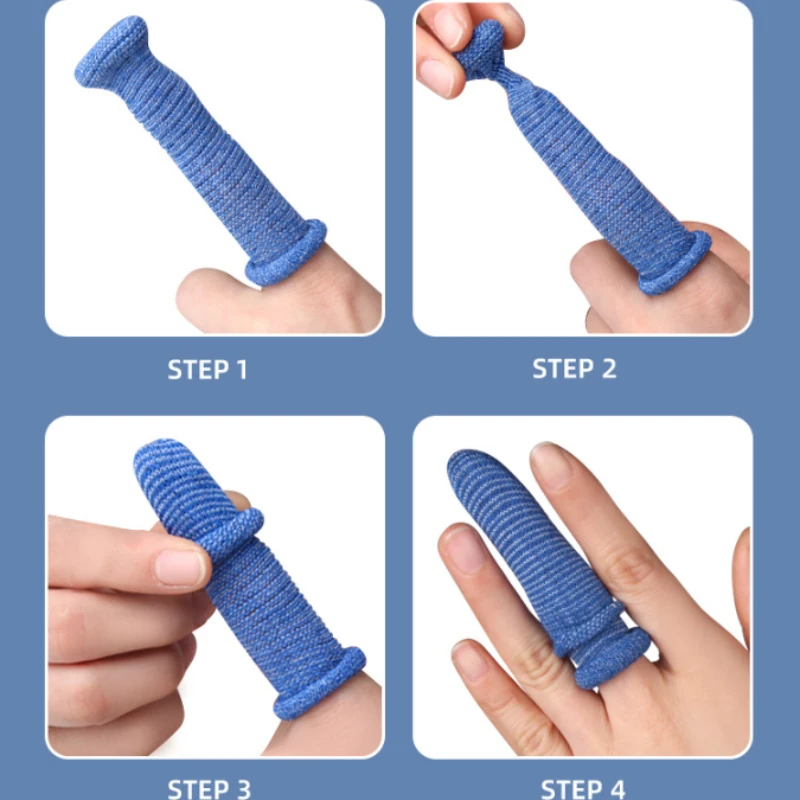 STEP 1

STEP 2

STEP 3

STEP 4