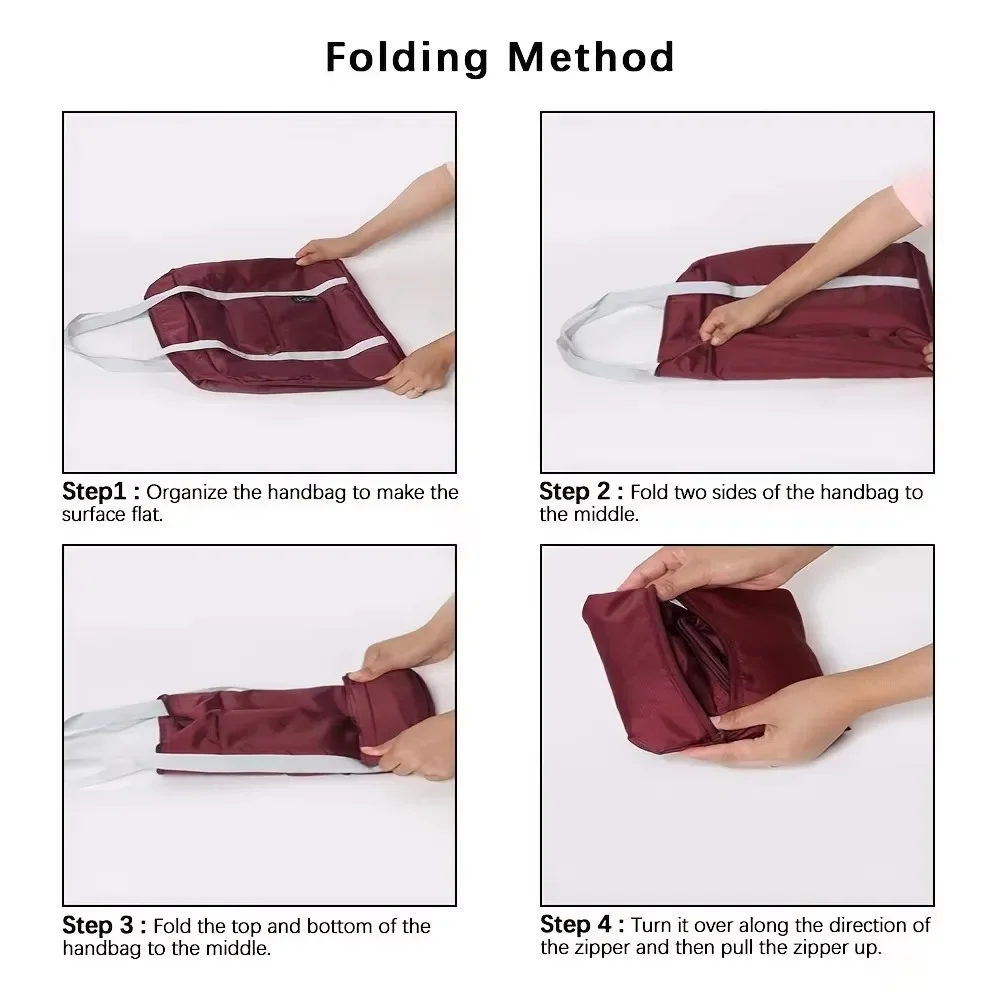 Folding Method

Step1 : Organize the handbag to make the surface flat.

Step 2 : Fold two sides of the handbag to the middle.

Step 3 : Fold the top and bottom of the handbag to the middle.

Step 4 : Turn it over along the direction of the zipper and then pull the zipper up.